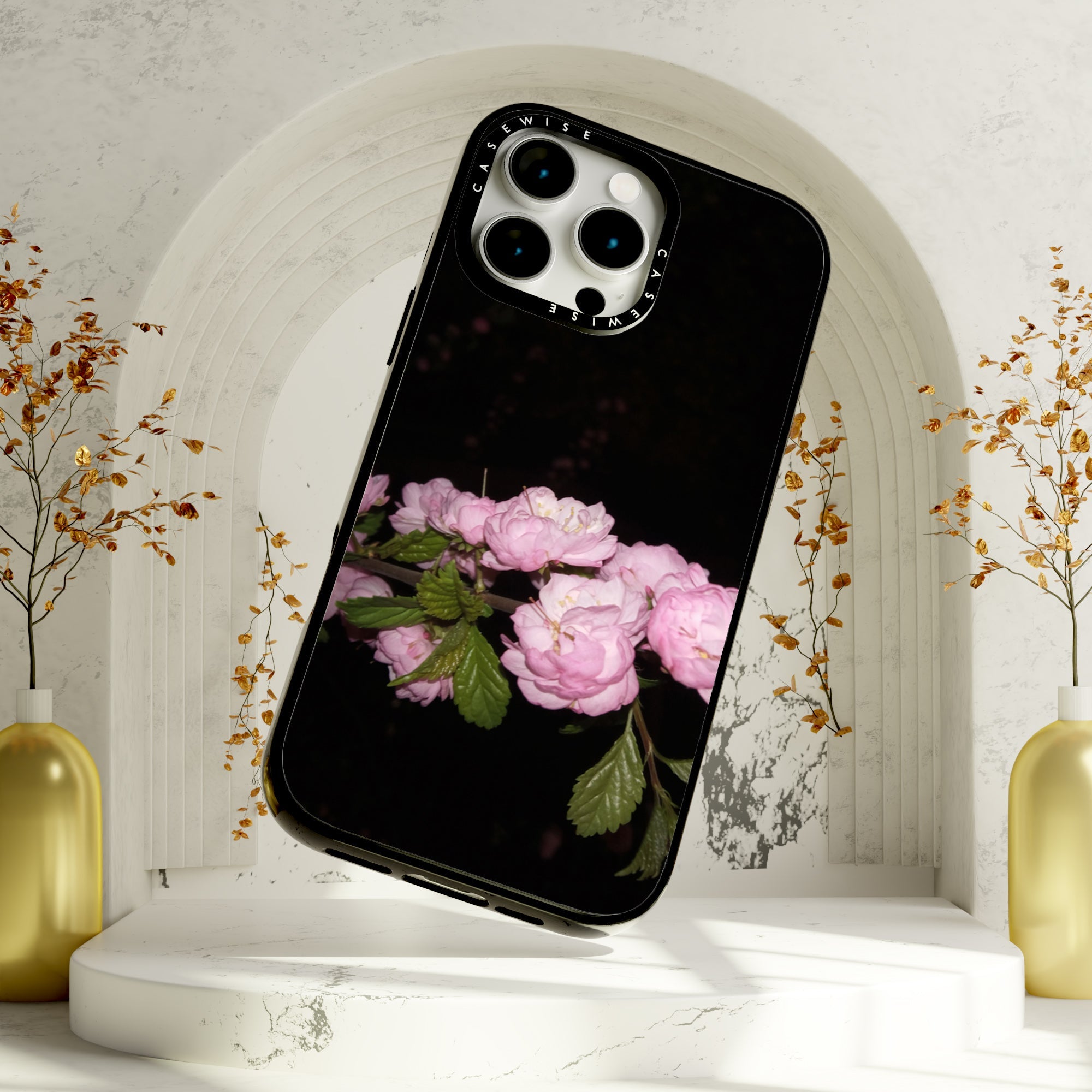 CASEWISE
CASEWISE