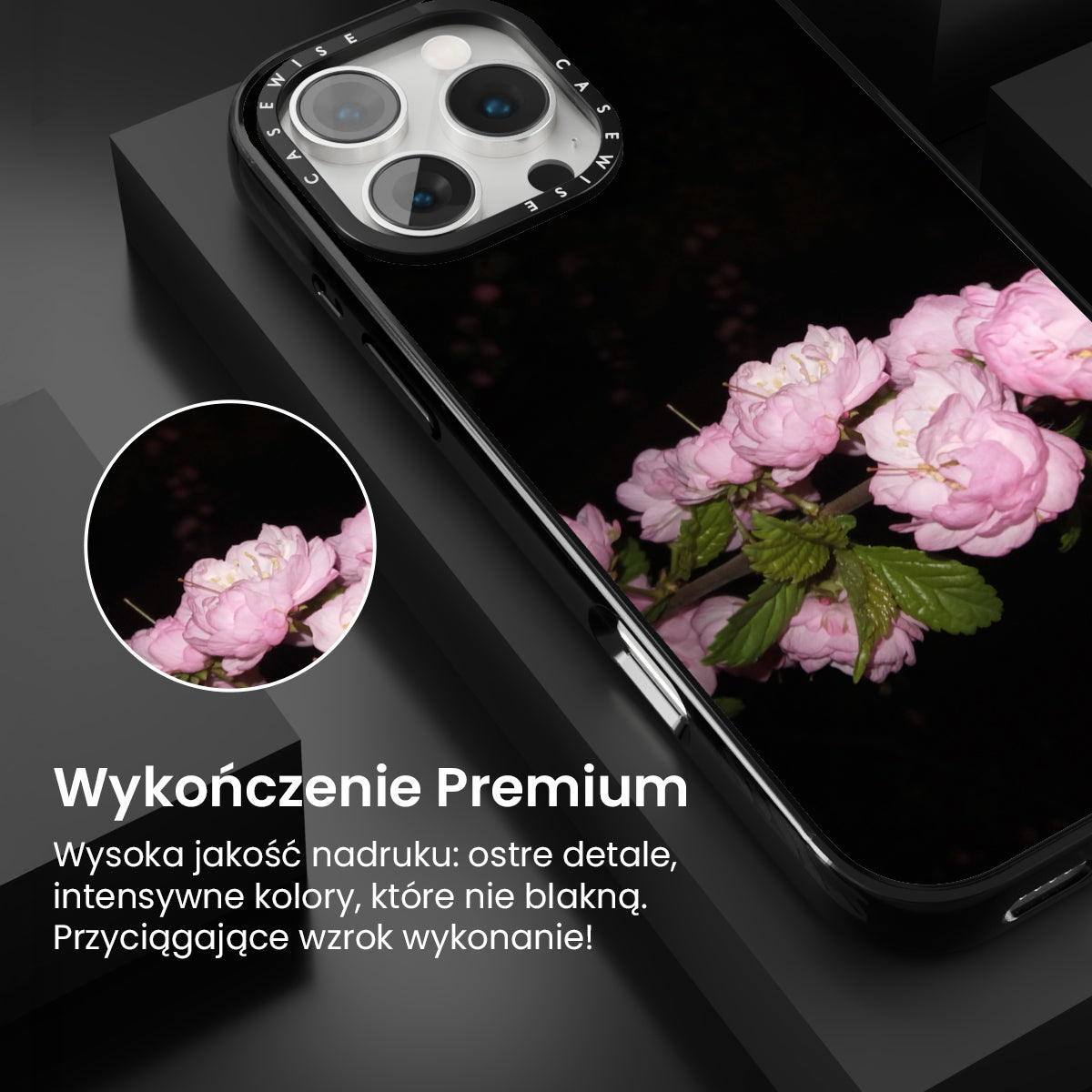 CASEWISE CASEWISE

Wykończenie Premium

Wysoka jakość nadruku: ostre detale, intensywne kolory, które nie blakną. Przyciągające wzrok wykonanie!