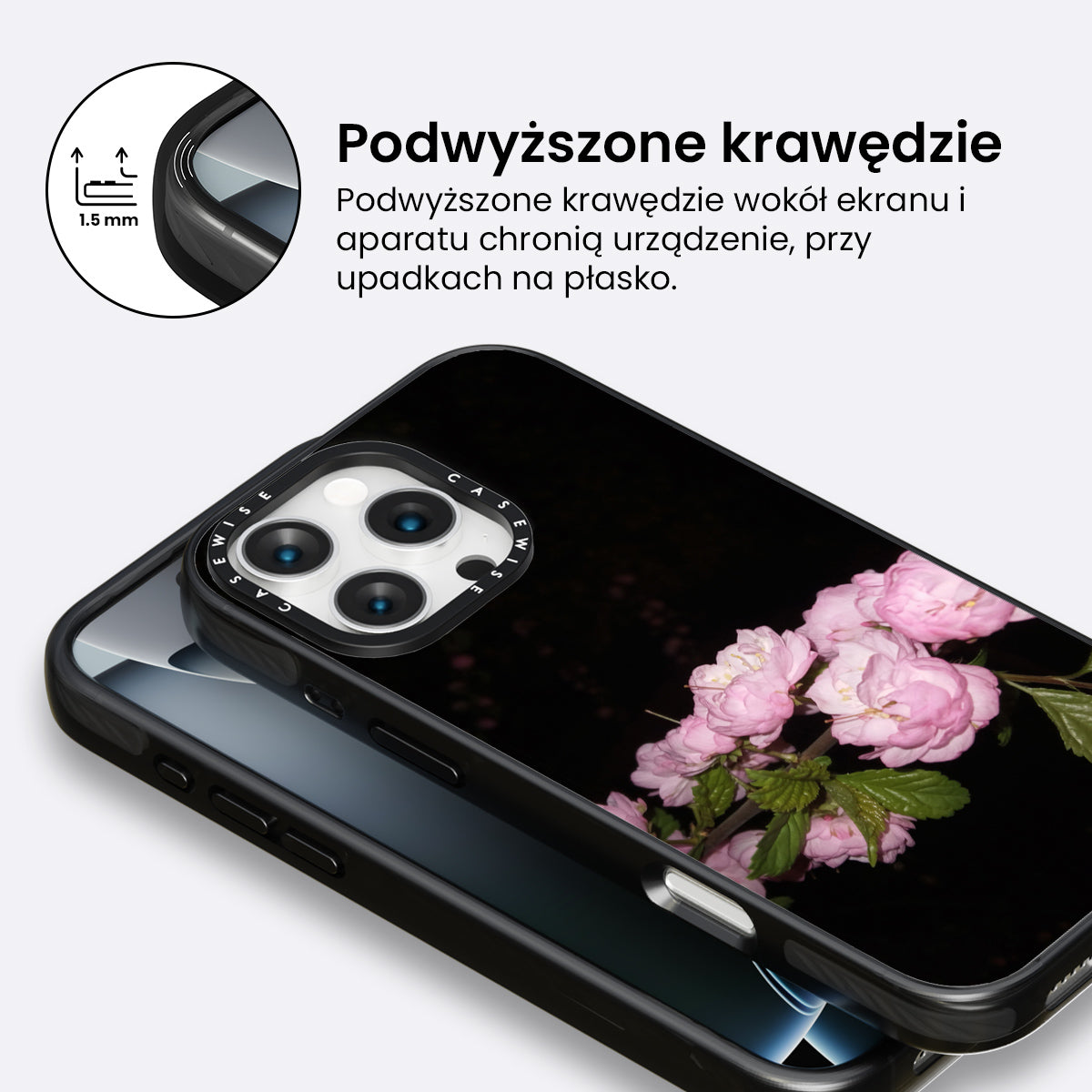 1.5 mm

Podwyższone krawędzie

Podwyższone krawędzie wokół ekranu i aparatu chronią urządzenie, przy upadkach na płasko.

CASEWISE CASEWISE