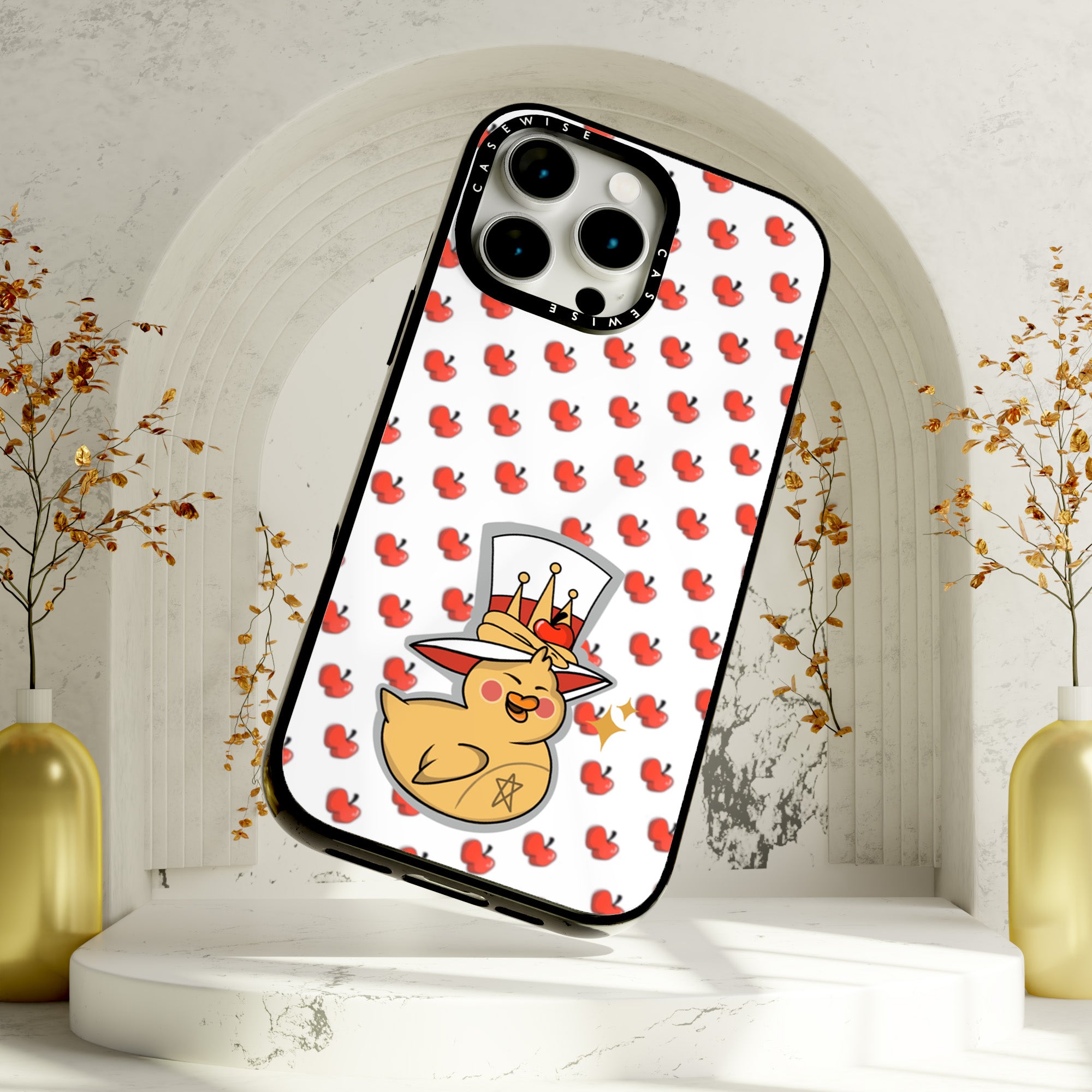 CASEWISE
CASEWISE