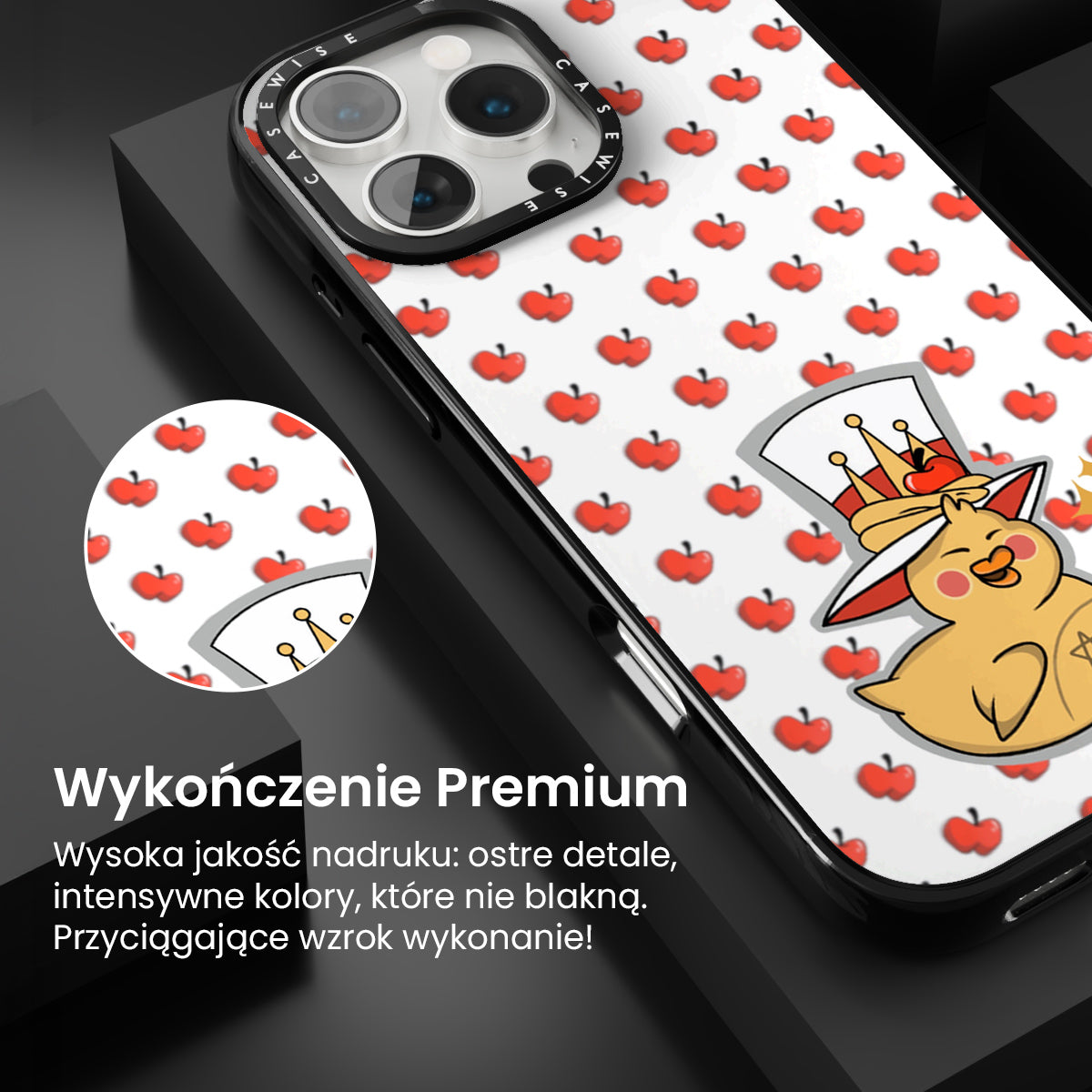 CASEWISE CASEWISE

Wykończenie Premium

Wysoka jakość nadruku: ostre detale, intensywne kolory, które nie blakną. Przyciągające wzrok wykonanie!