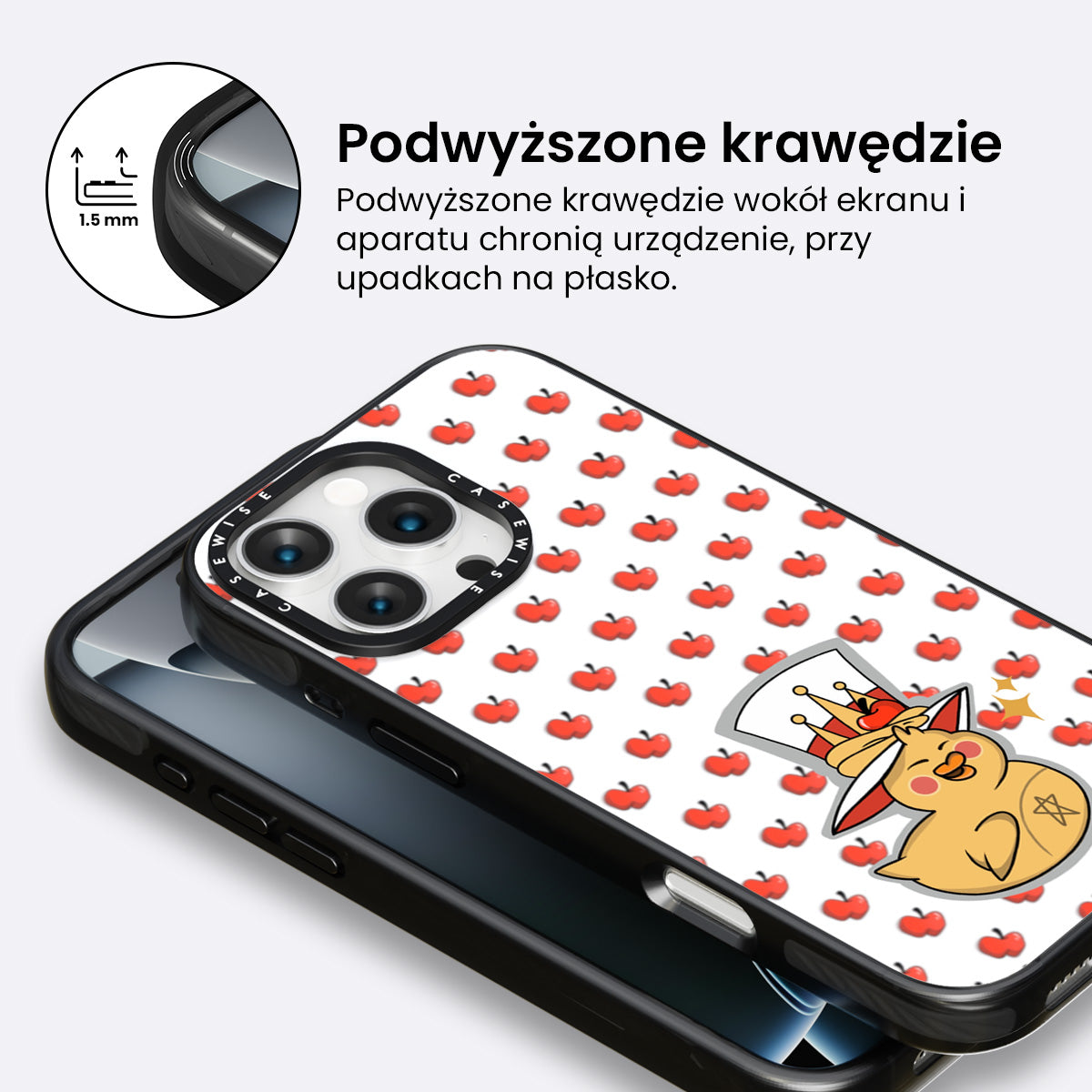 1.5 mm

Podwyższone krawędzie

Podwyższone krawędzie wokół ekranu i aparatu chronią urządzenie, przy upadkach na płasko.

CASEWISE CASEWISE