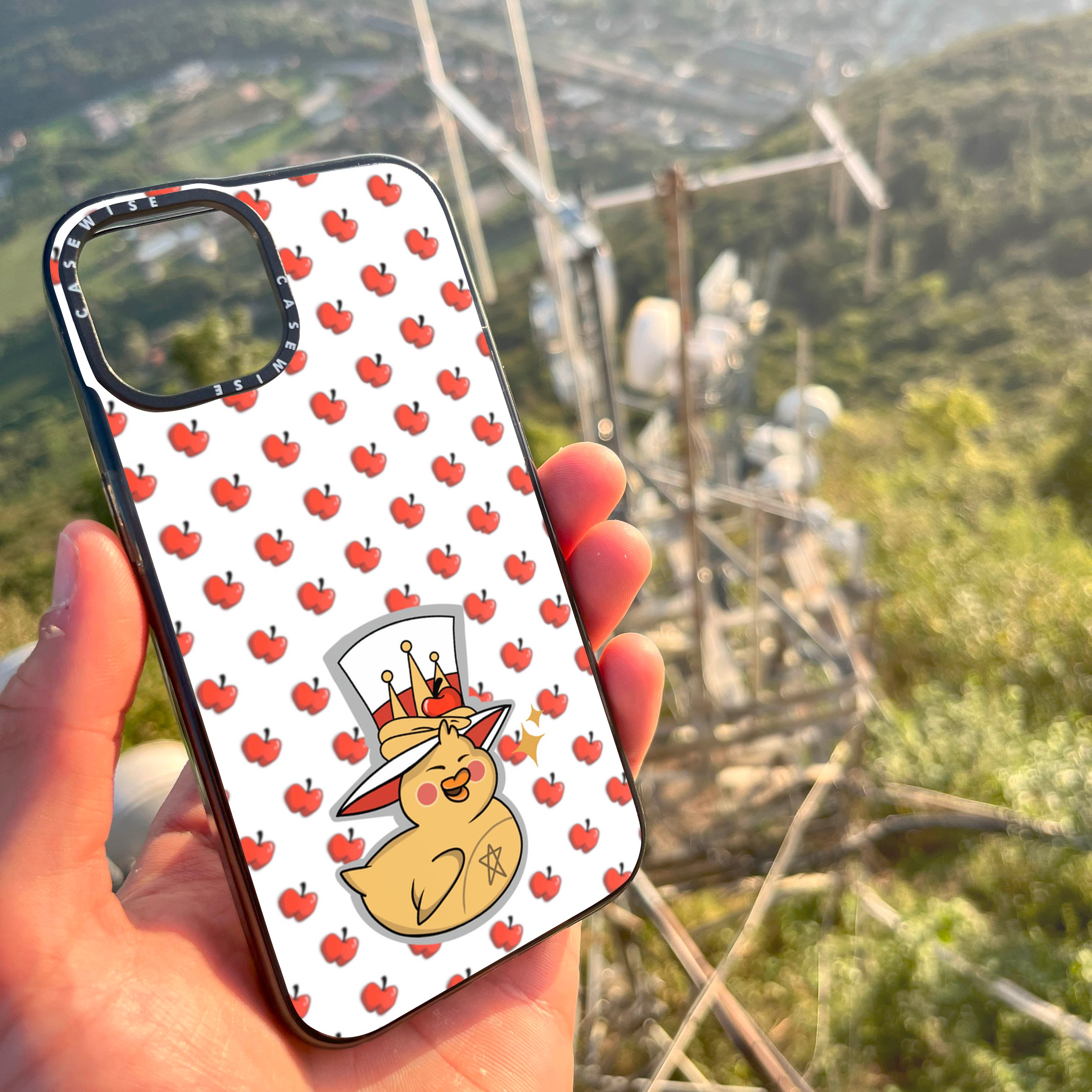 CASEWISE CASEWISE