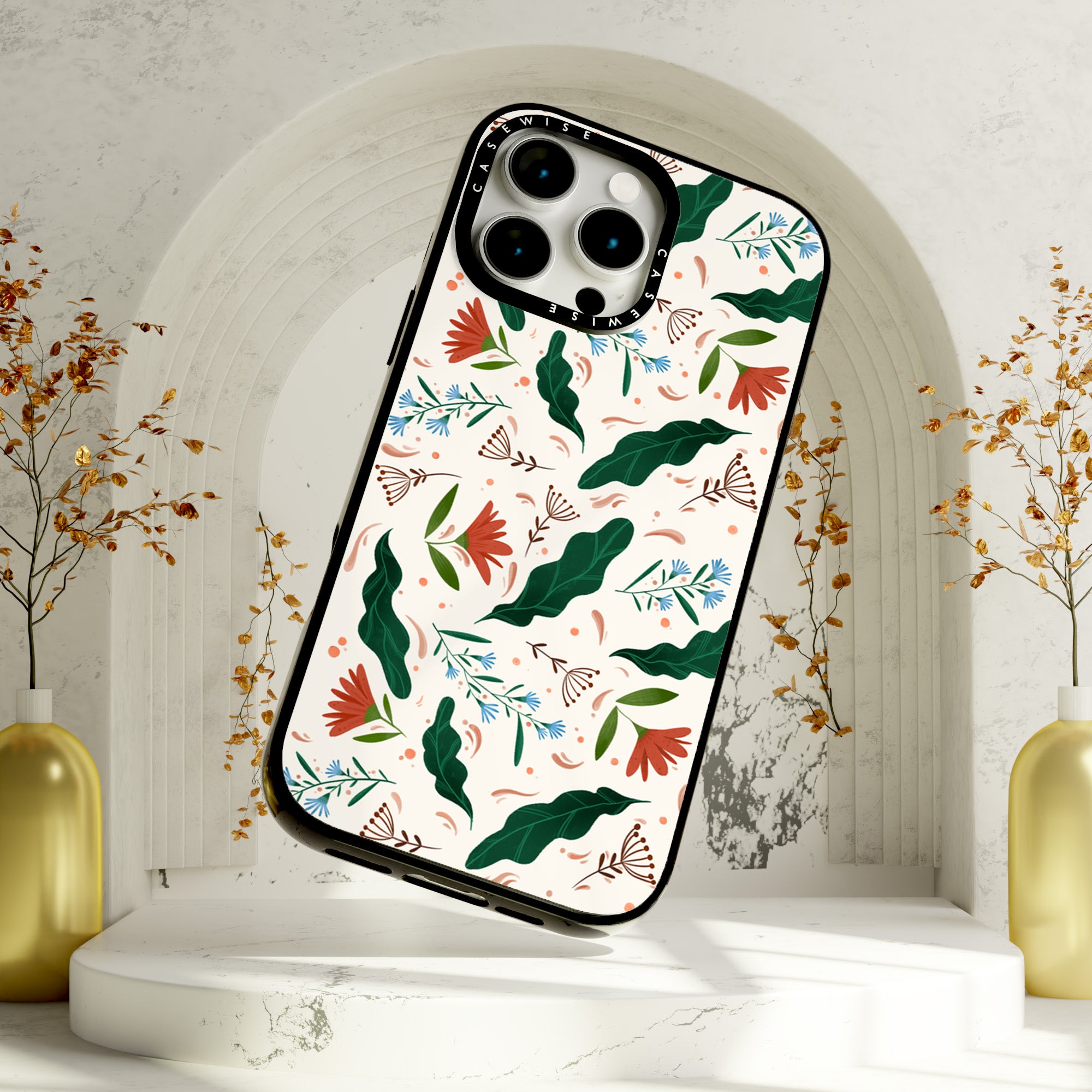 CASEWISE CASEWISE