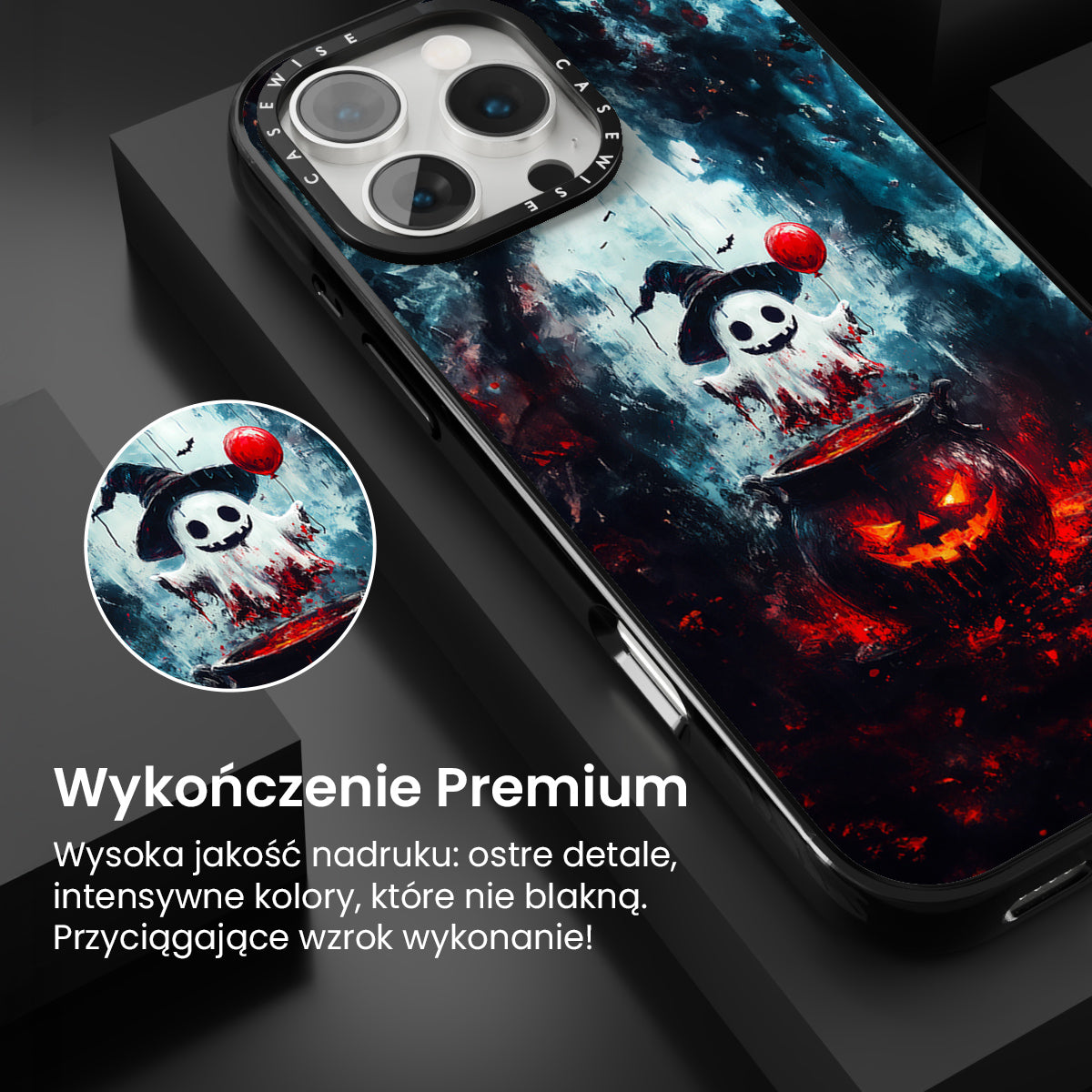 CASEWISE CASEWISE

Wykończenie Premium

Wysoka jakość nadruku: ostre detale, intensywne kolory, które nie blakną. Przyciągające wzrok wykonanie!