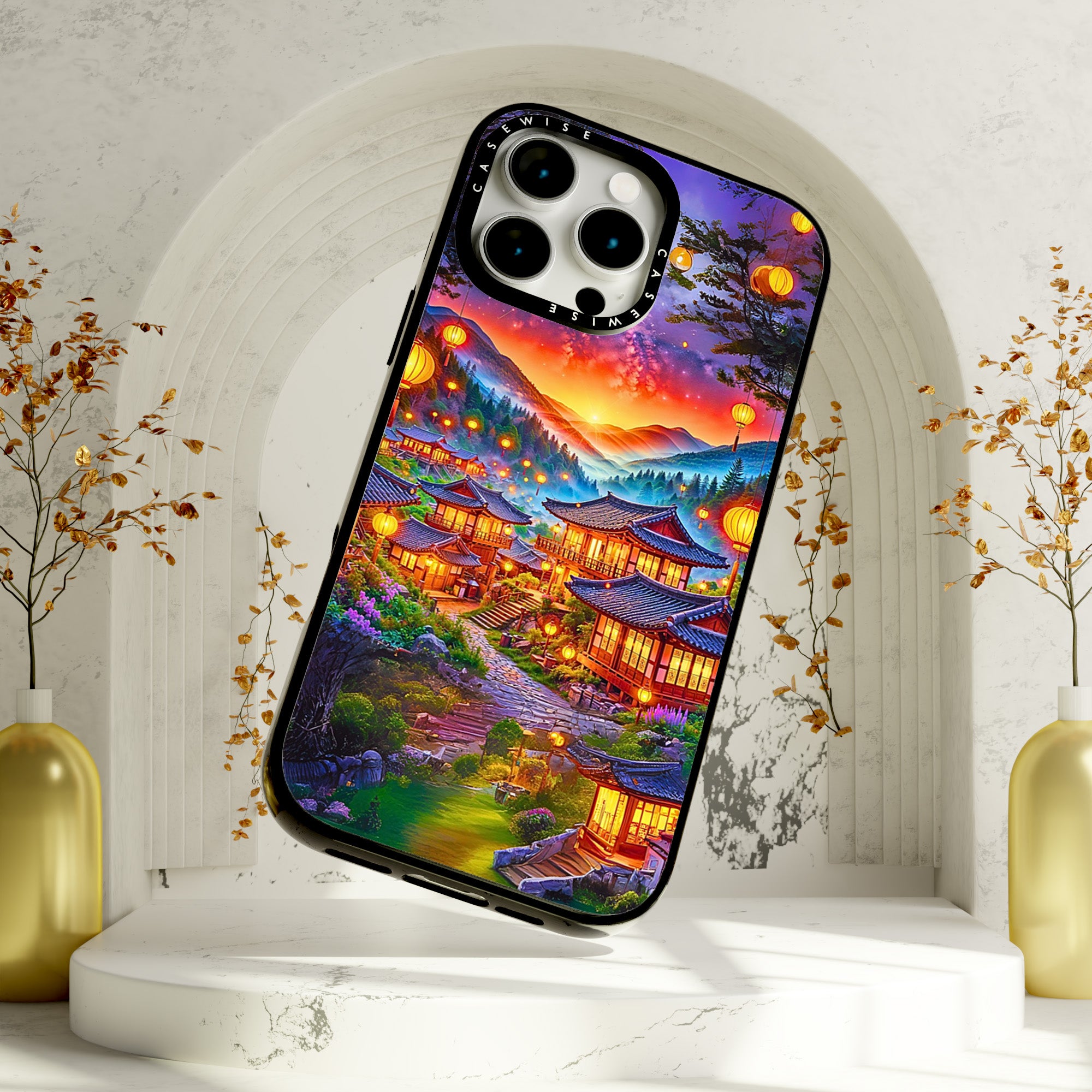 CASEWISE CASEWISE