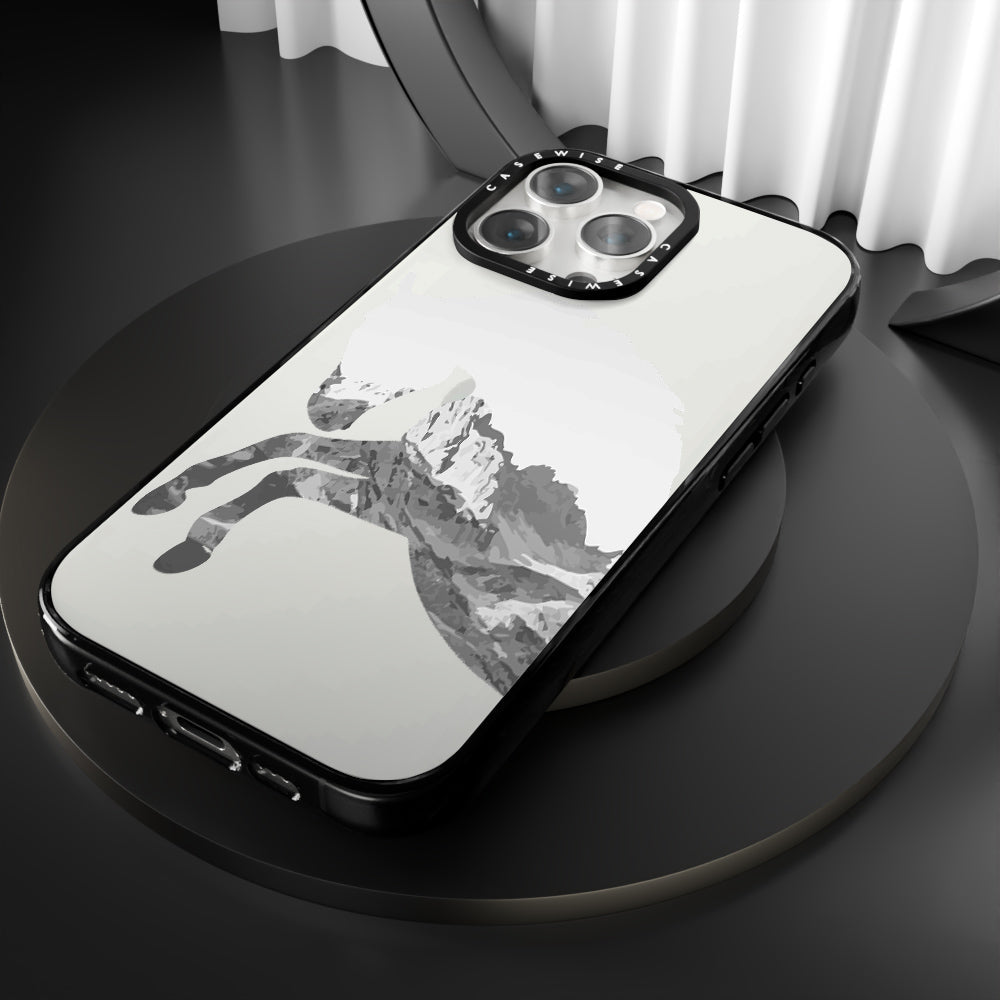 CASEWISE
CASEWISE