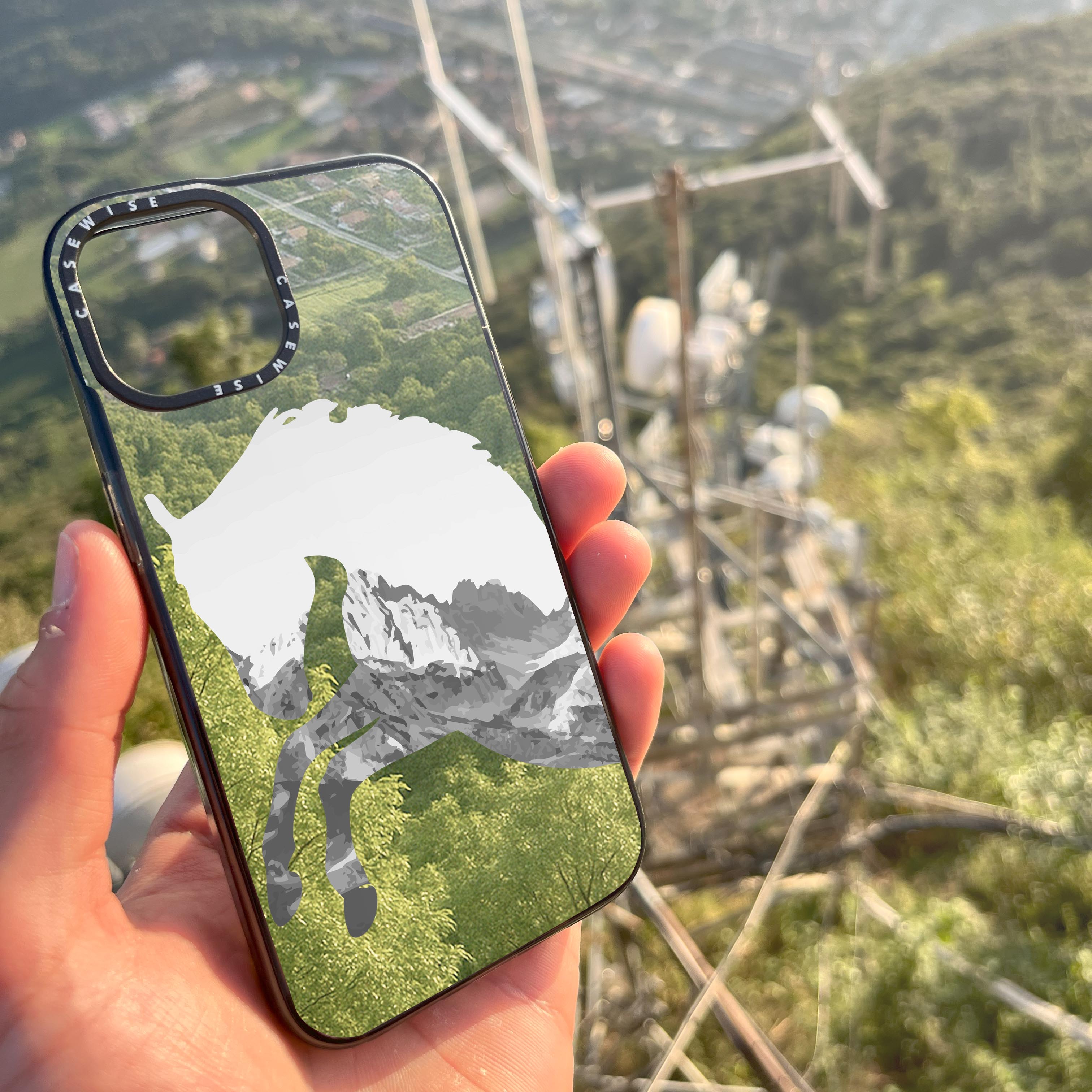 CASEWISE
CASEWISE