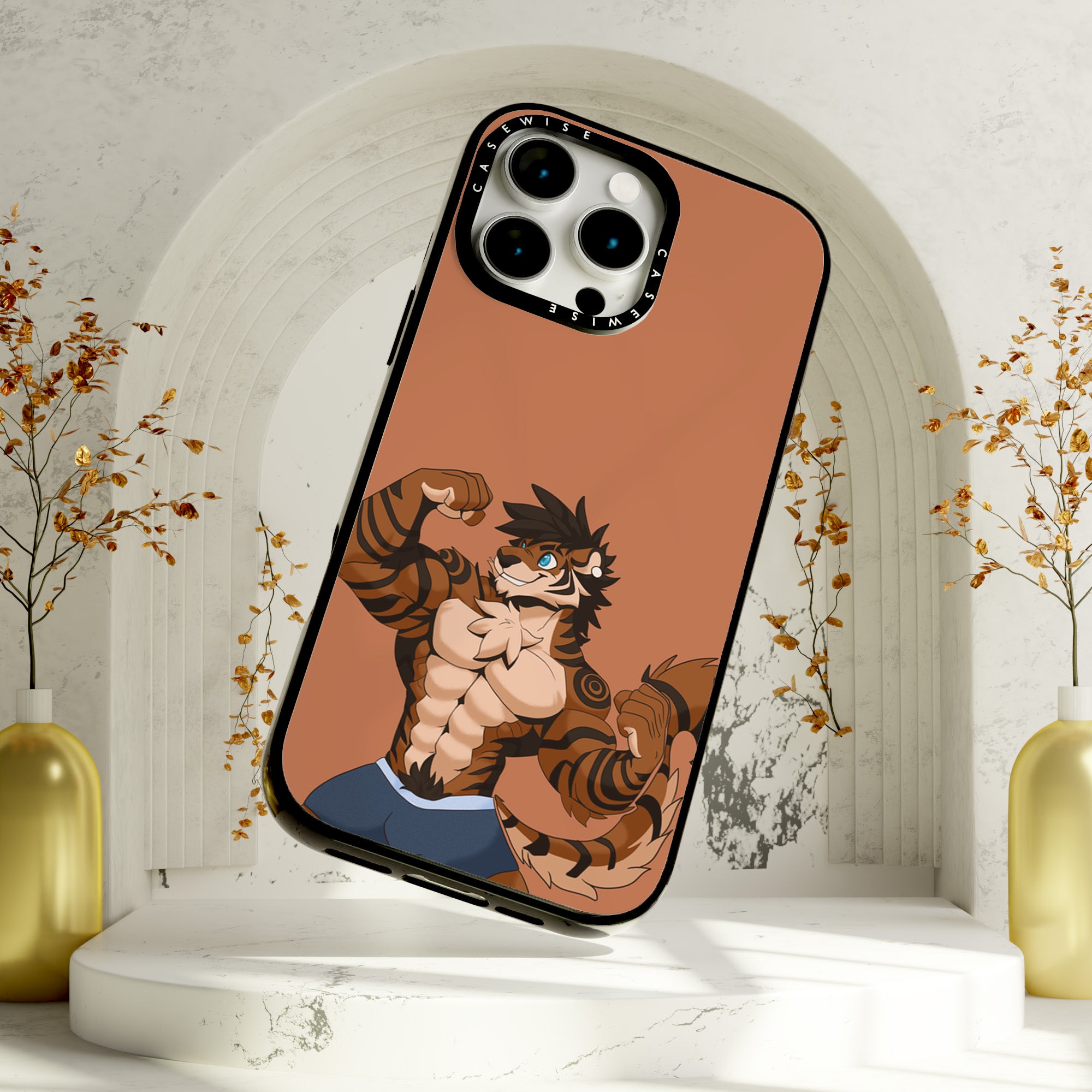 CASEWISE
CASEWISE