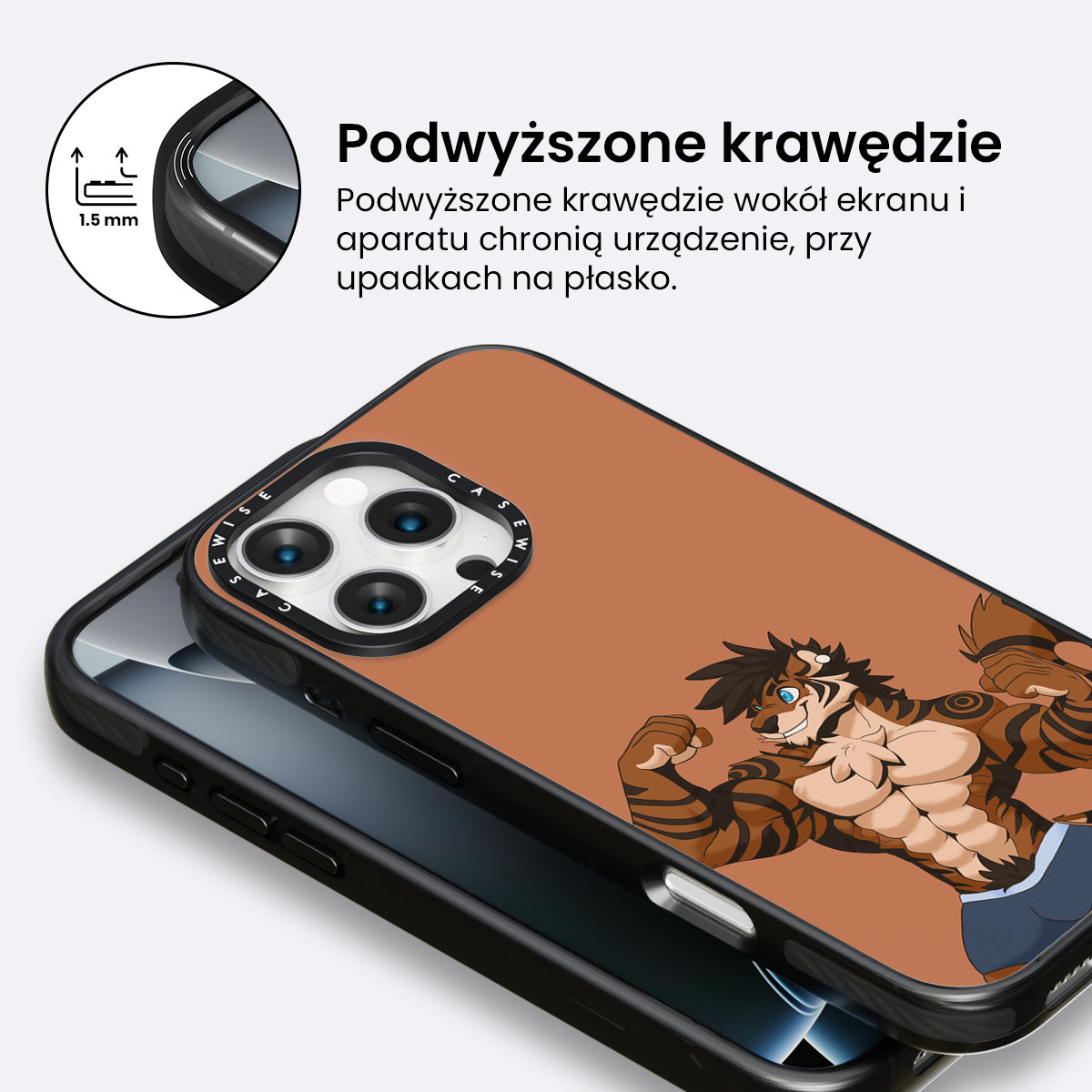 1.5 mm

Podwyższone krawędzie

Podwyższone krawędzie wokół ekranu i aparatu chronią urządzenie, przy upadkach na płasko.

CASEWISE CASEWISE