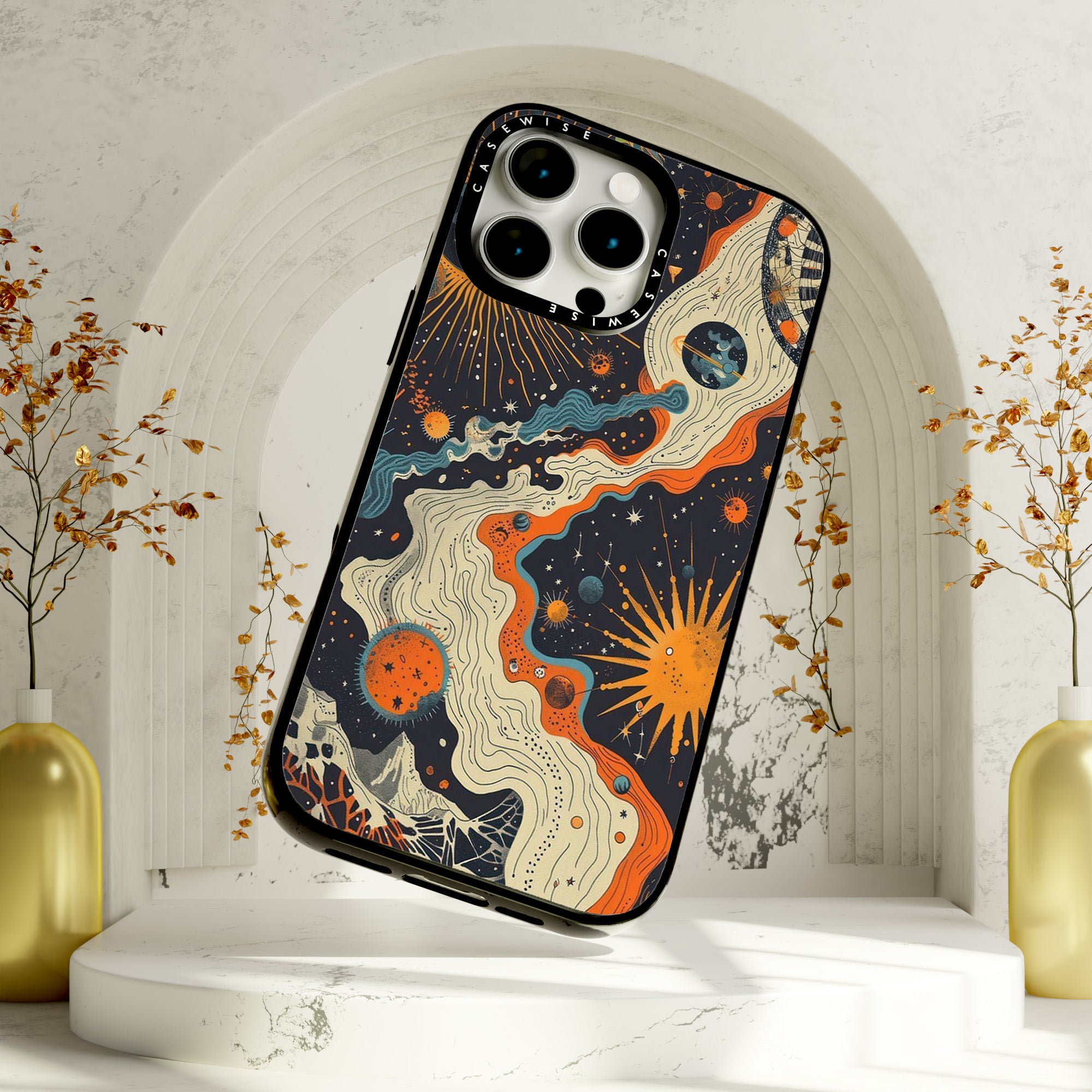 CASEWISE
CASEWISE