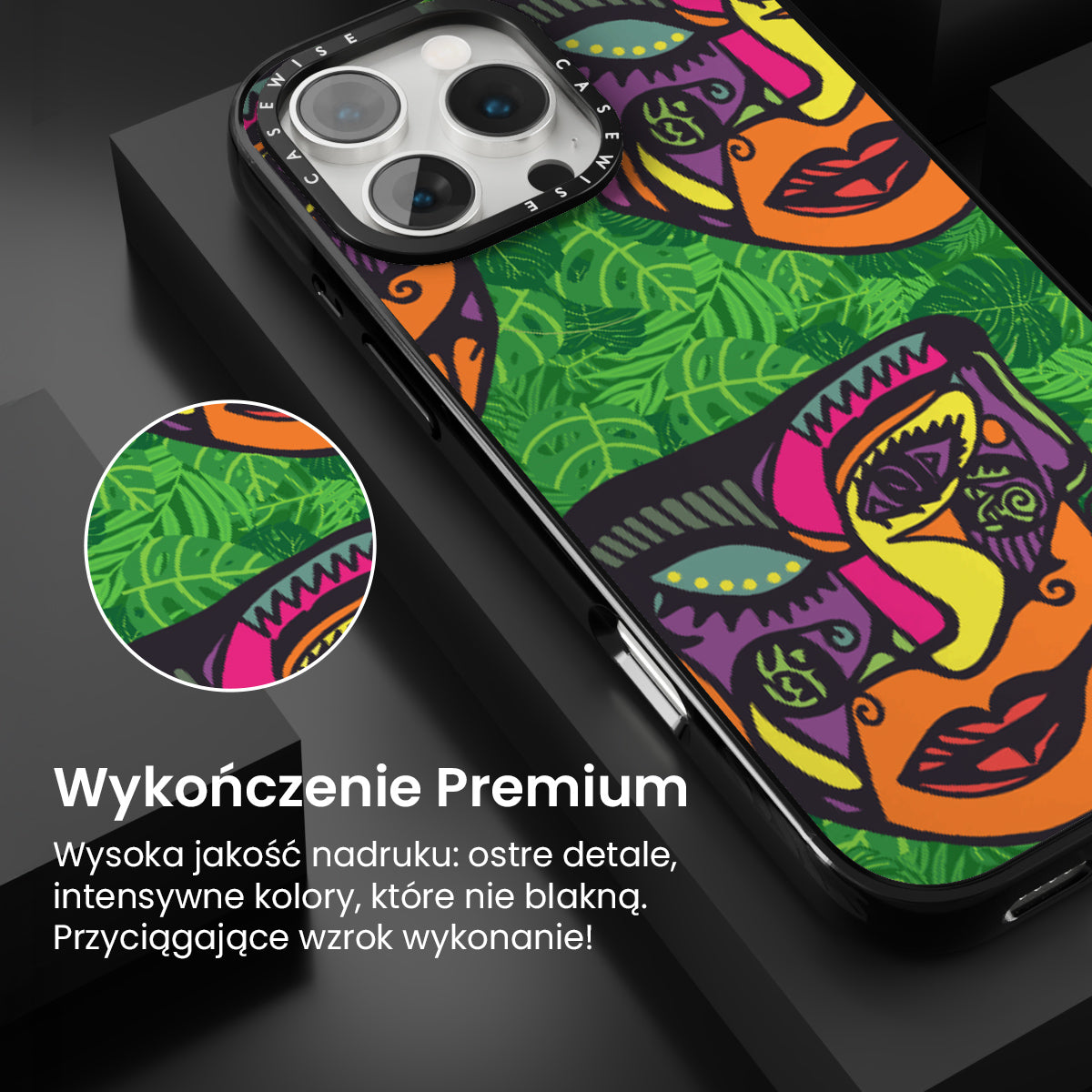 CASEWISE CASEWISE

Wykończenie Premium

Wysoka jakość nadruku: ostre detale, intensywne kolory, które nie blakną. Przyciągające wzrok wykonanie!