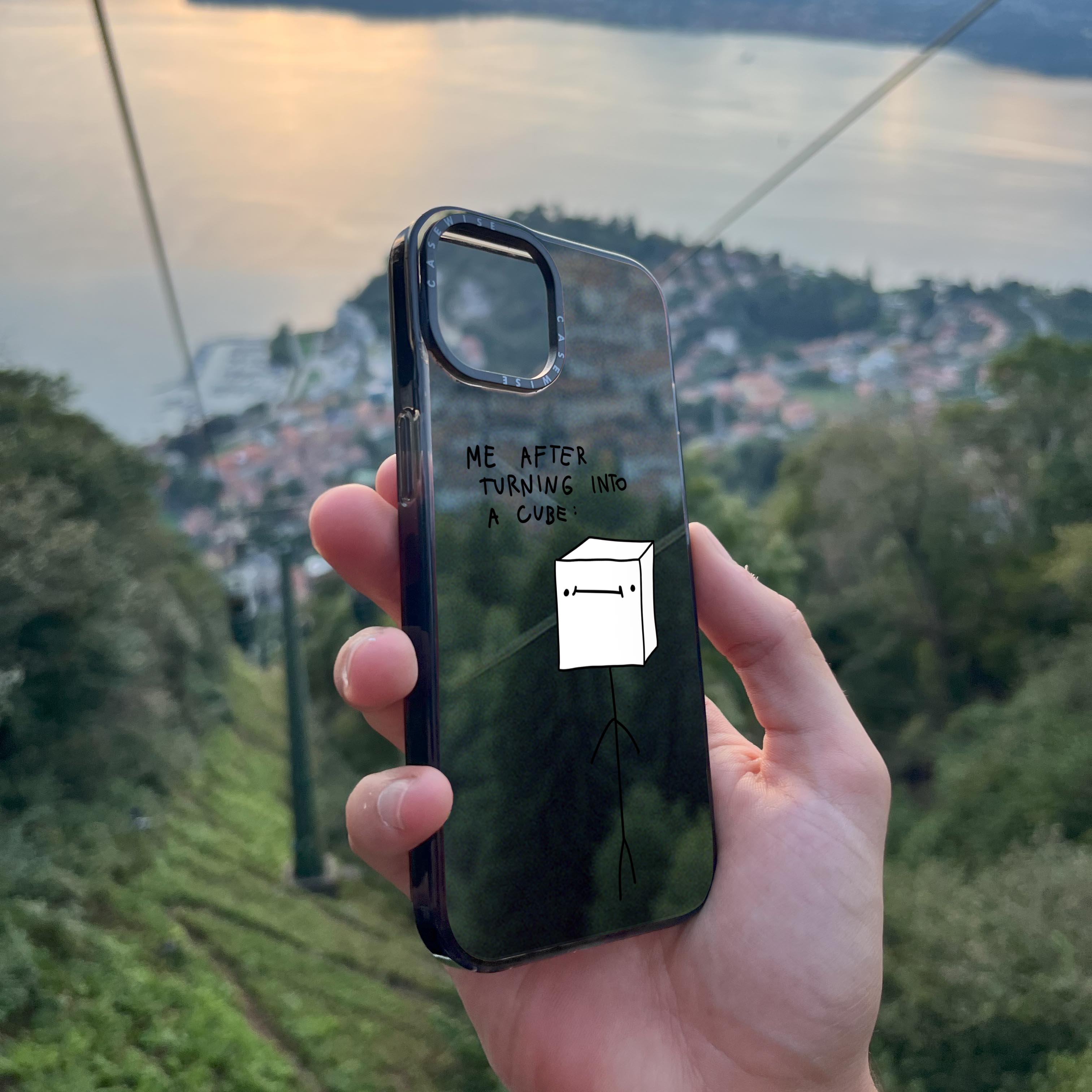 CASEWISE
CASEWISE

ME AFTER TURNING INTO A CUBE: