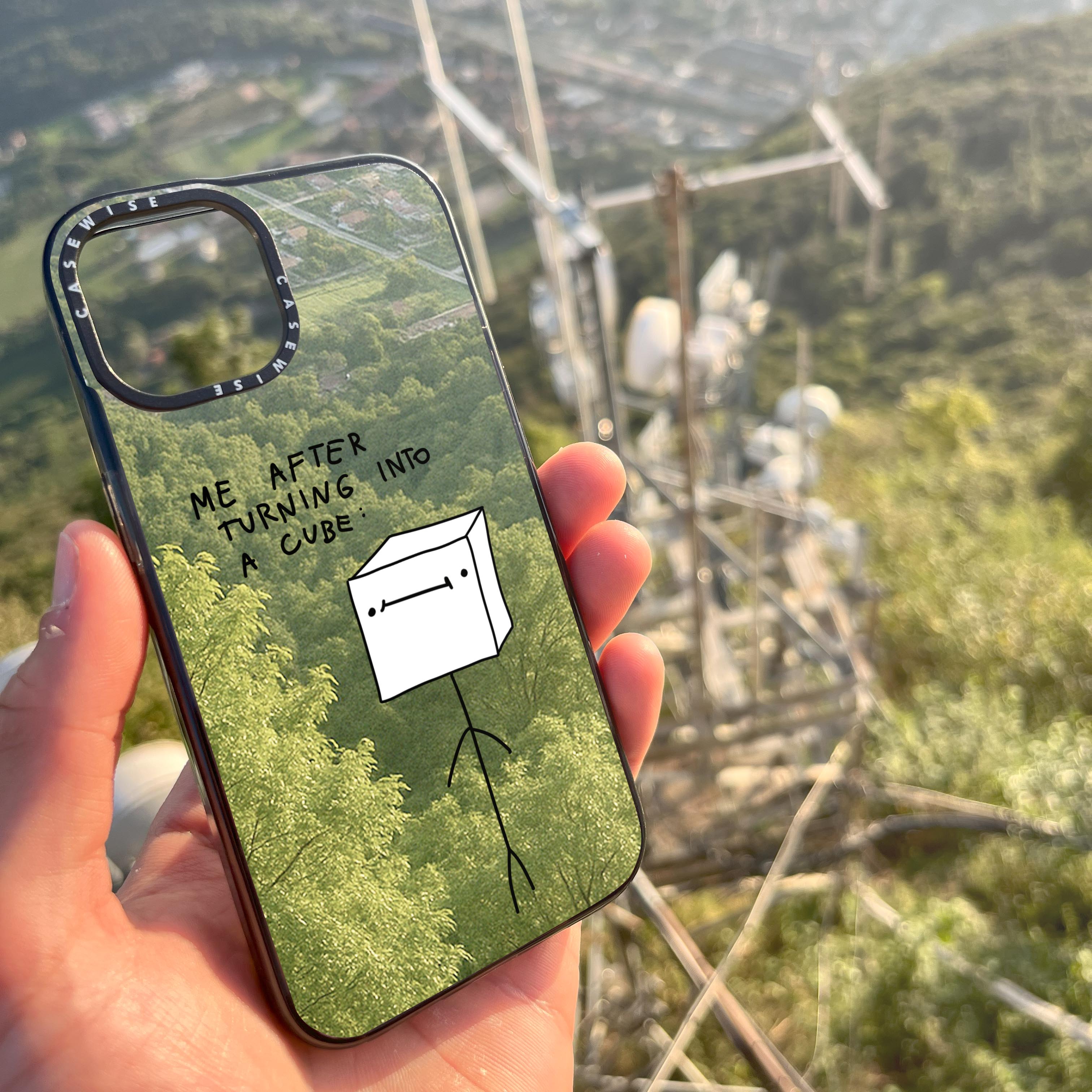 CASEWISE
CASEWISE

ME AFTER TURNING INTO A CUBE: