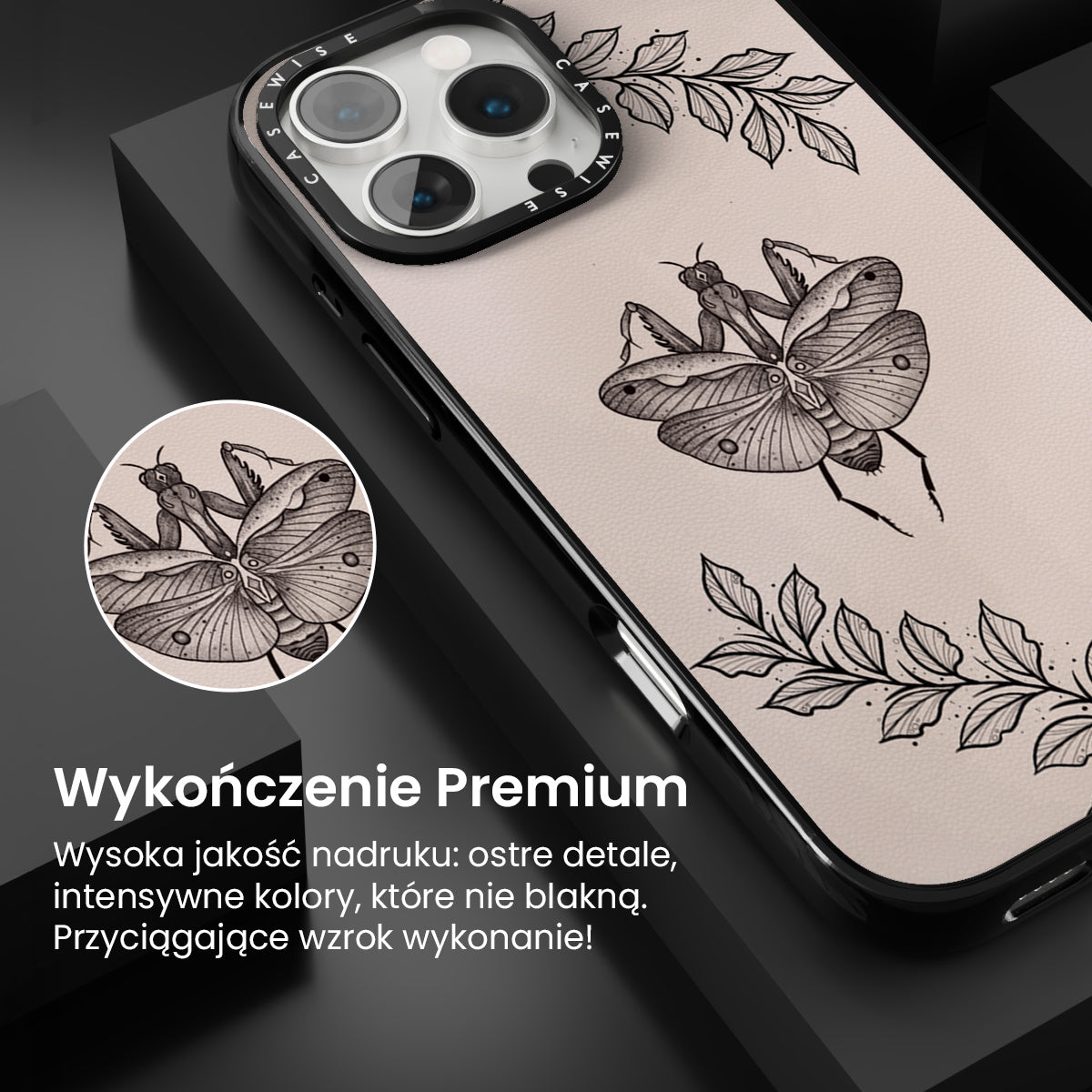 CASEWISE CASEWISE

Wykończenie Premium

Wysoka jakość nadruku: ostre detale, intensywne kolory, które nie blakną. Przyciągające wzrok wykonanie!