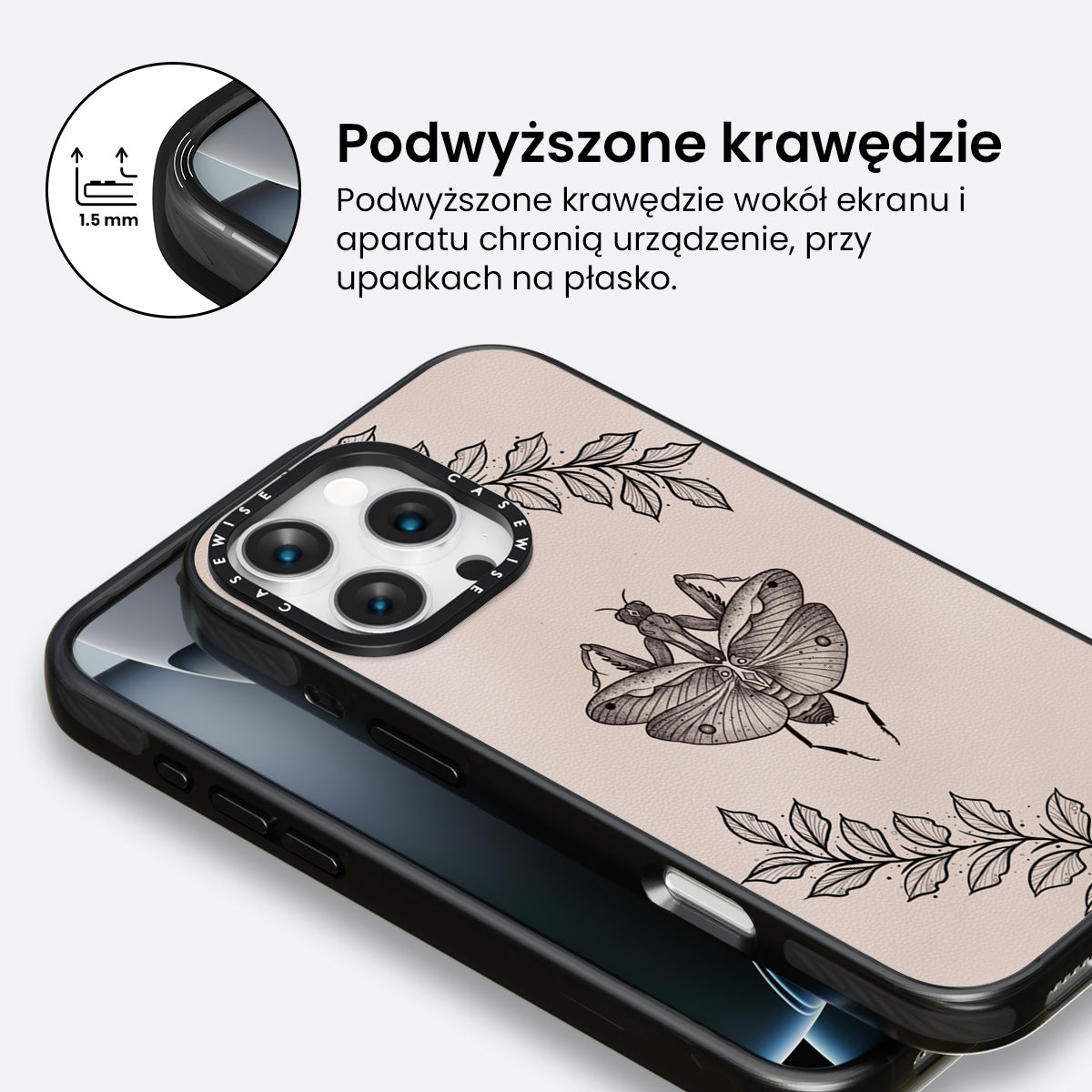 1.5 mm

Podwyższone krawędzie

Podwyższone krawędzie wokół ekranu i aparatu chronią urządzenie, przy upadkach na płasko.

CASEWISE CASEWISE