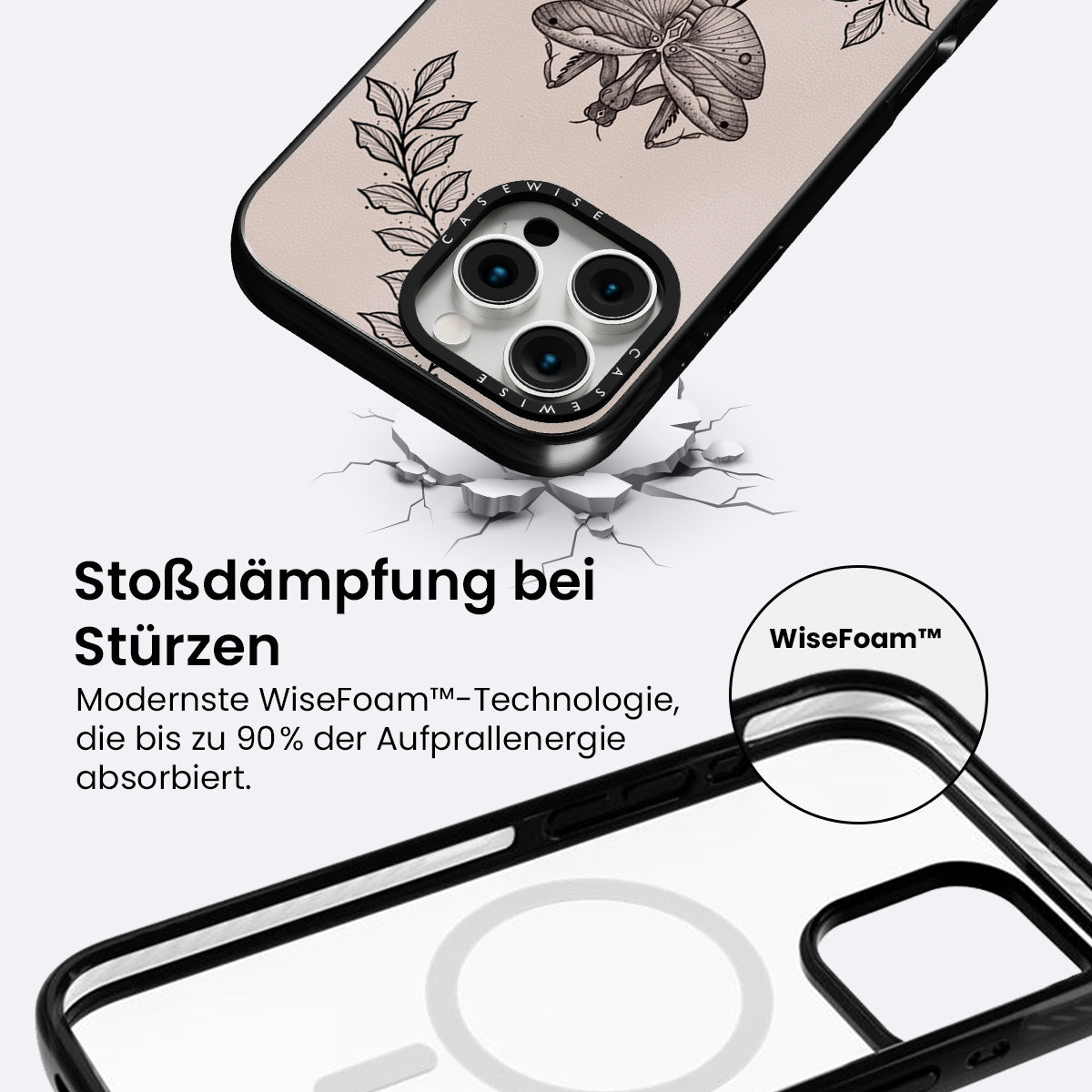 CASEWISE

CASEWISE

Stoßdämpfung bei Stürzen

Modernste WiseFoam™-Technologie, die bis zu 90% der Aufprallenergie absorbiert.

WiseFoam™