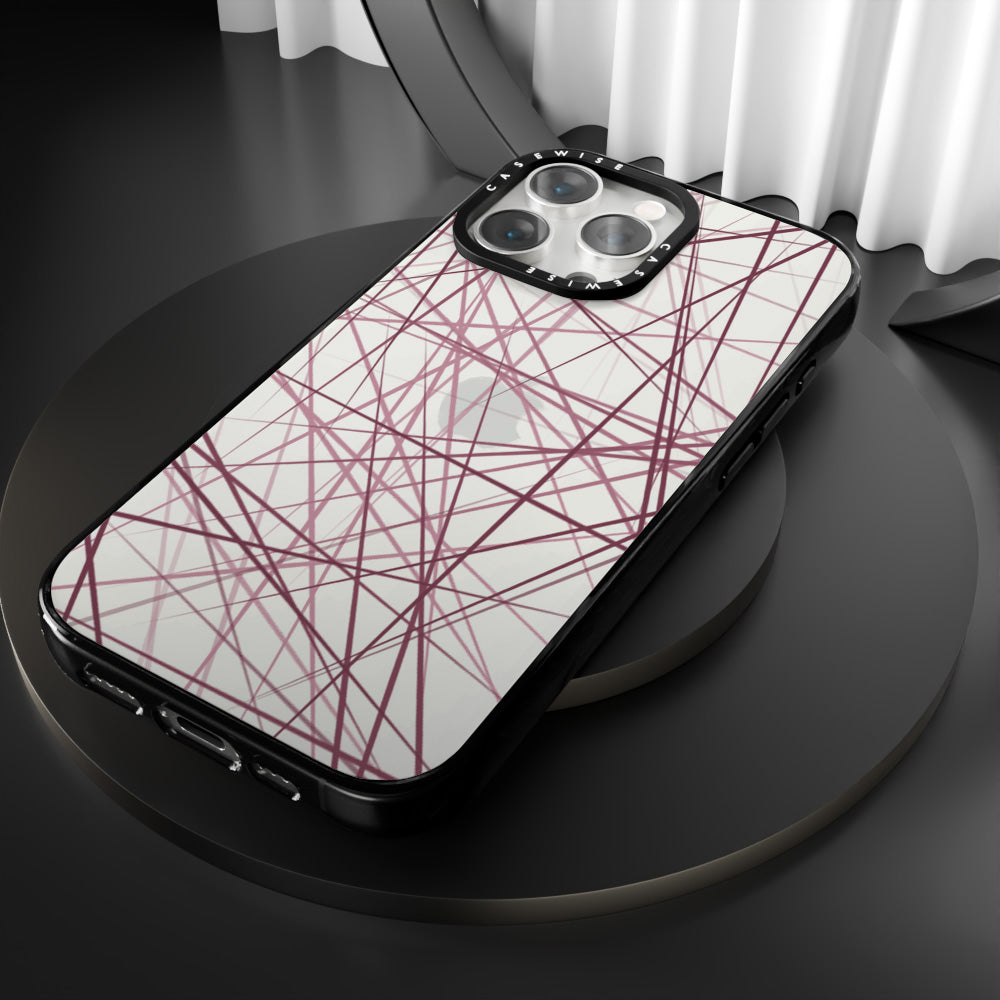 CASEWISE CASEWISE