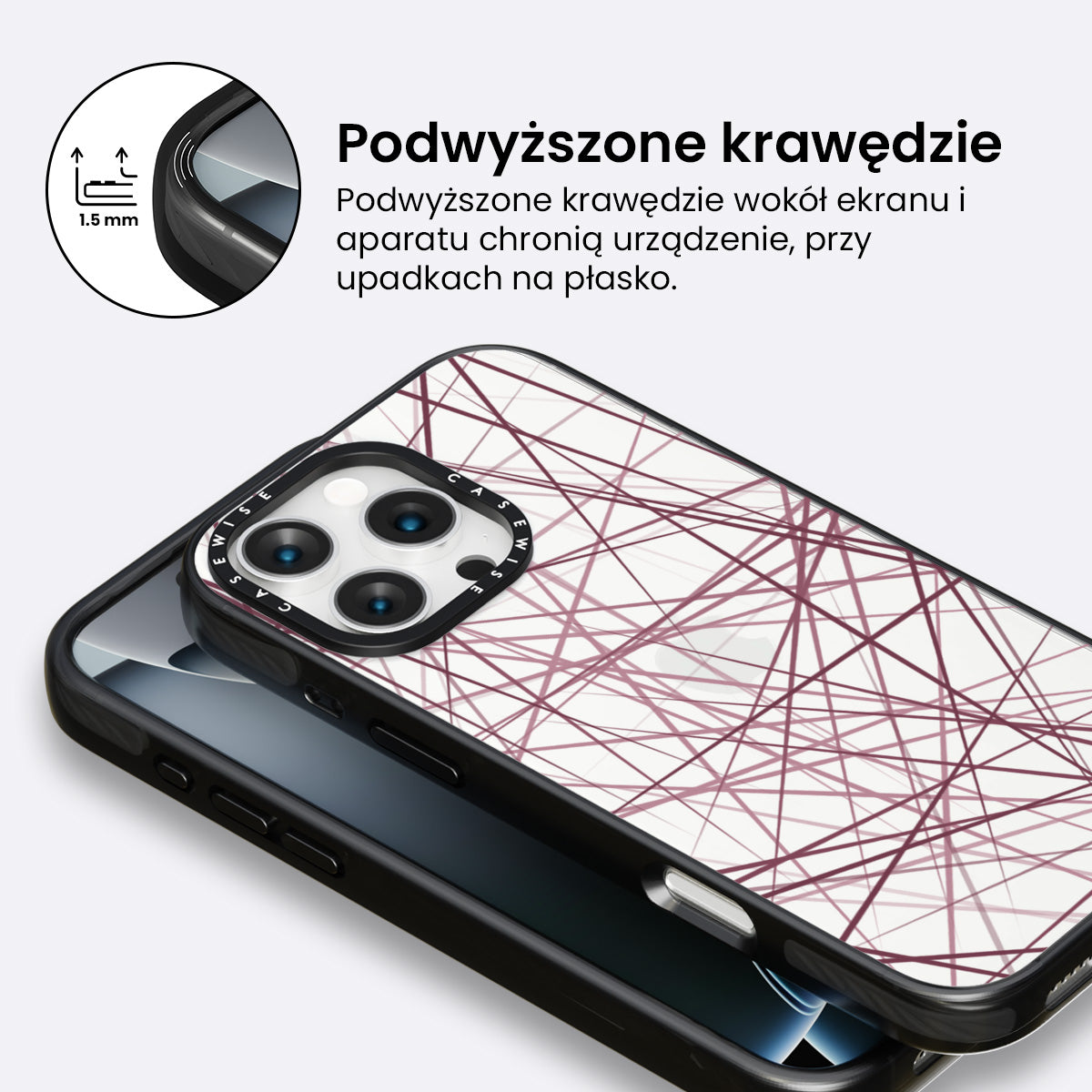 1.5 mm

Podwyższone krawędzie

Podwyższone krawędzie wokół ekranu i aparatu chronią urządzenie, przy upadkach na płasko.

CASEWISE CASEWISE