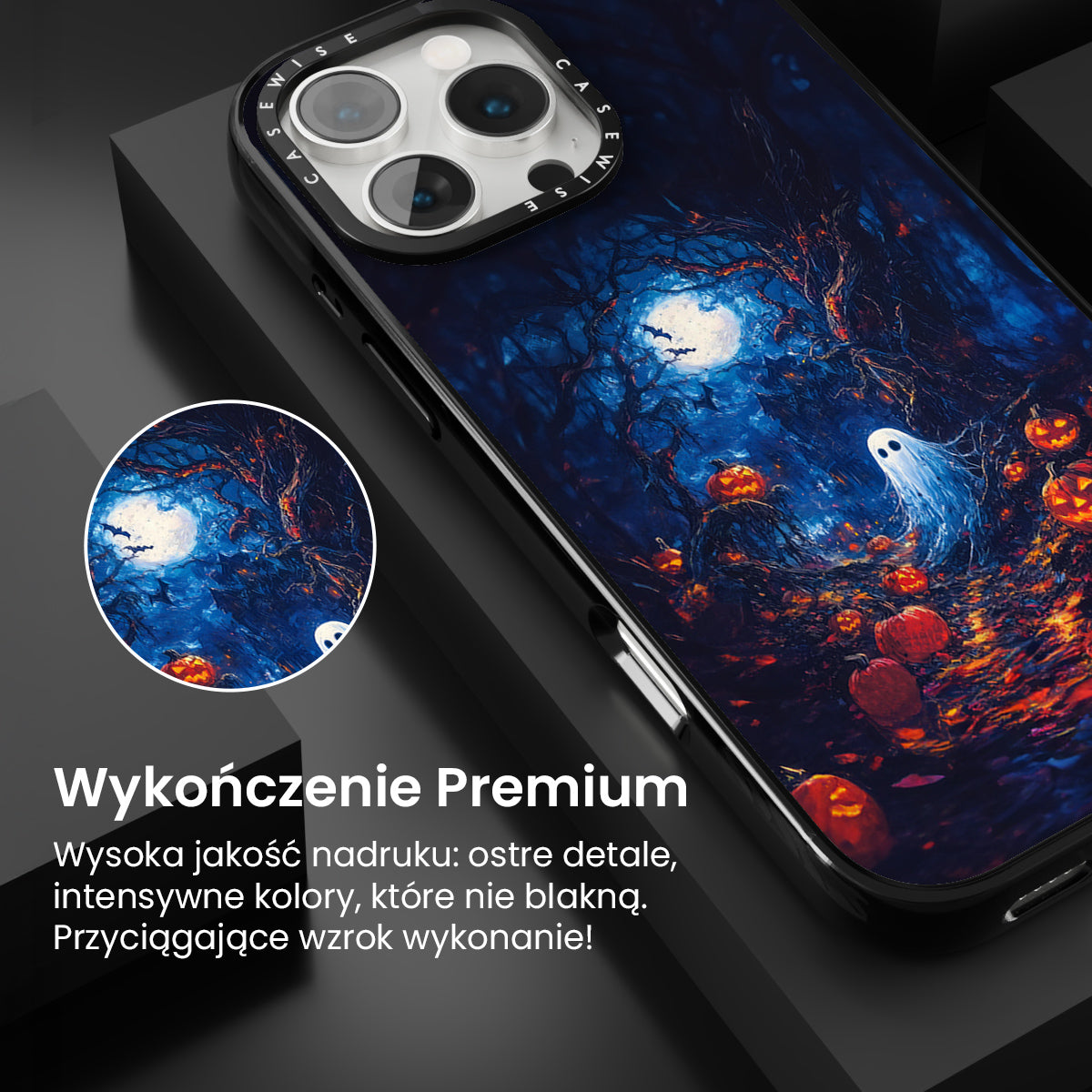 CASEWISE CASEWISE

Wykończenie Premium

Wysoka jakość nadruku: ostre detale, intensywne kolory, które nie blakną. Przyciągające wzrok wykonanie!