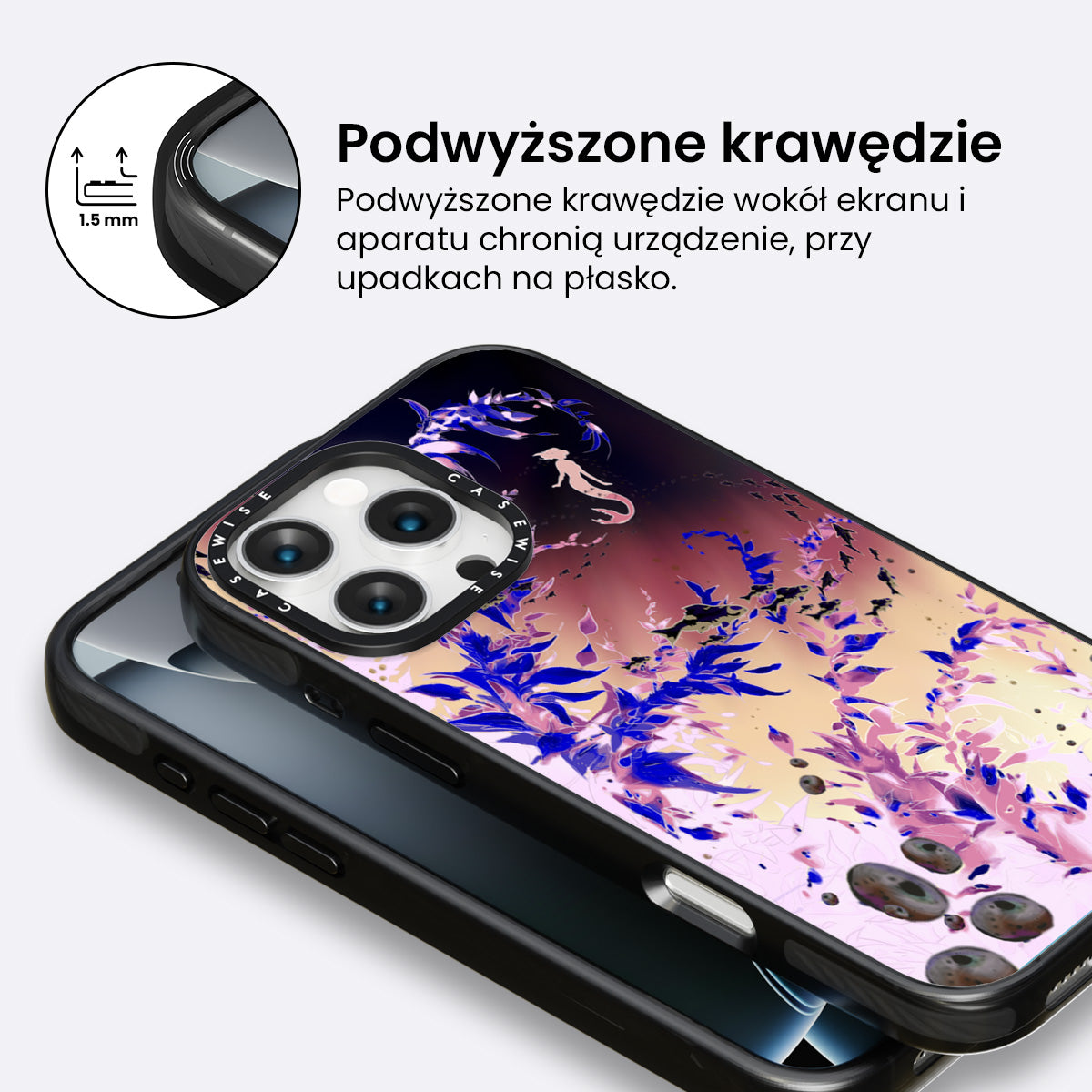 1.5 mm

Podwyższone krawędzie

Podwyższone krawędzie wokół ekranu i aparatu chronią urządzenie, przy upadkach na płasko.

CASEWISE CASEWISE