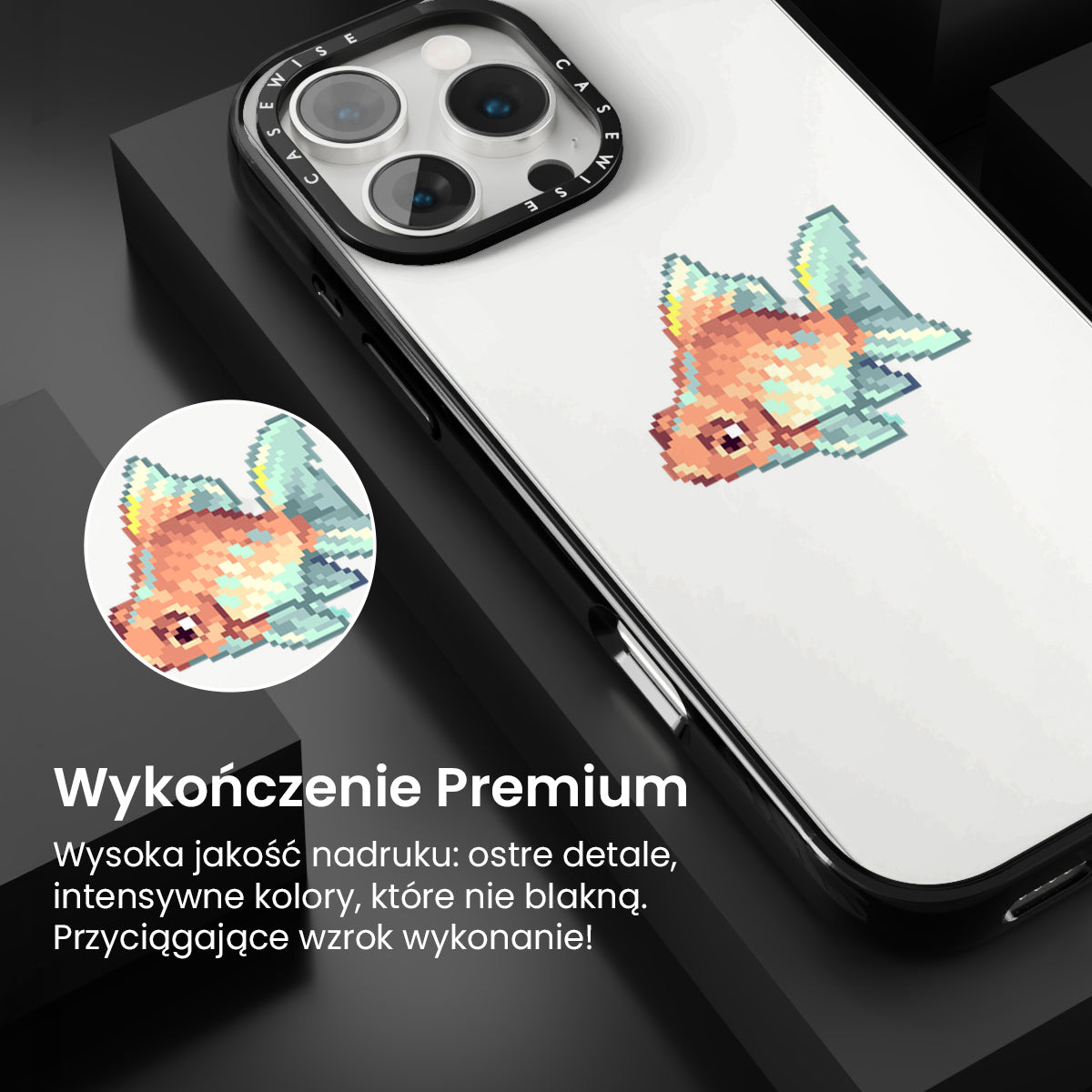 CASEWISE CASEWISE

Wykończenie Premium

Wysoka jakość nadruku: ostre detale, intensywne kolory, które nie blakną. Przyciągające wzrok wykonanie!