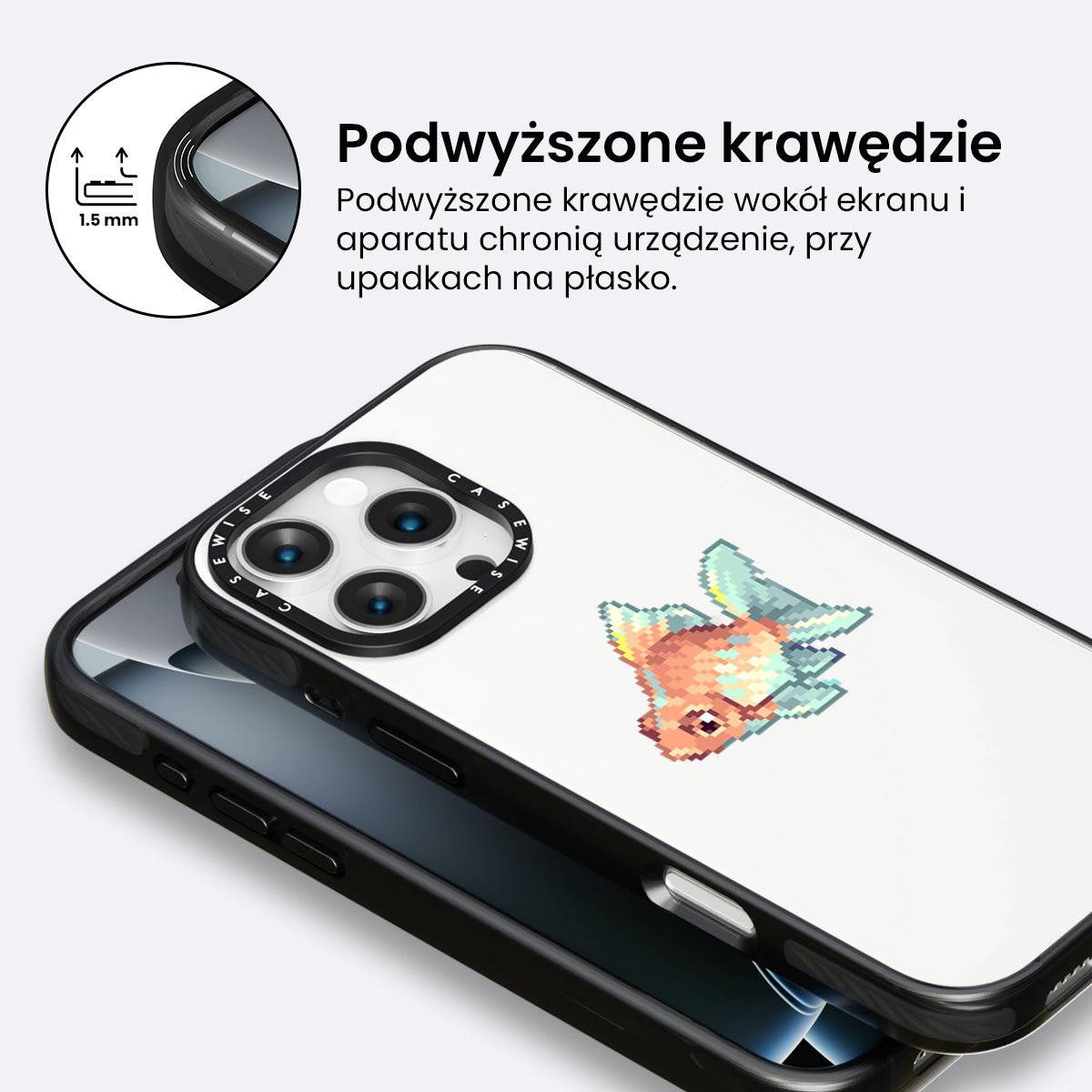 1.5 mm

Podwyższone krawędzie

Podwyższone krawędzie wokół ekranu i aparatu chronią urządzenie, przy upadkach na płasko.

CASEWISE CASEWISE