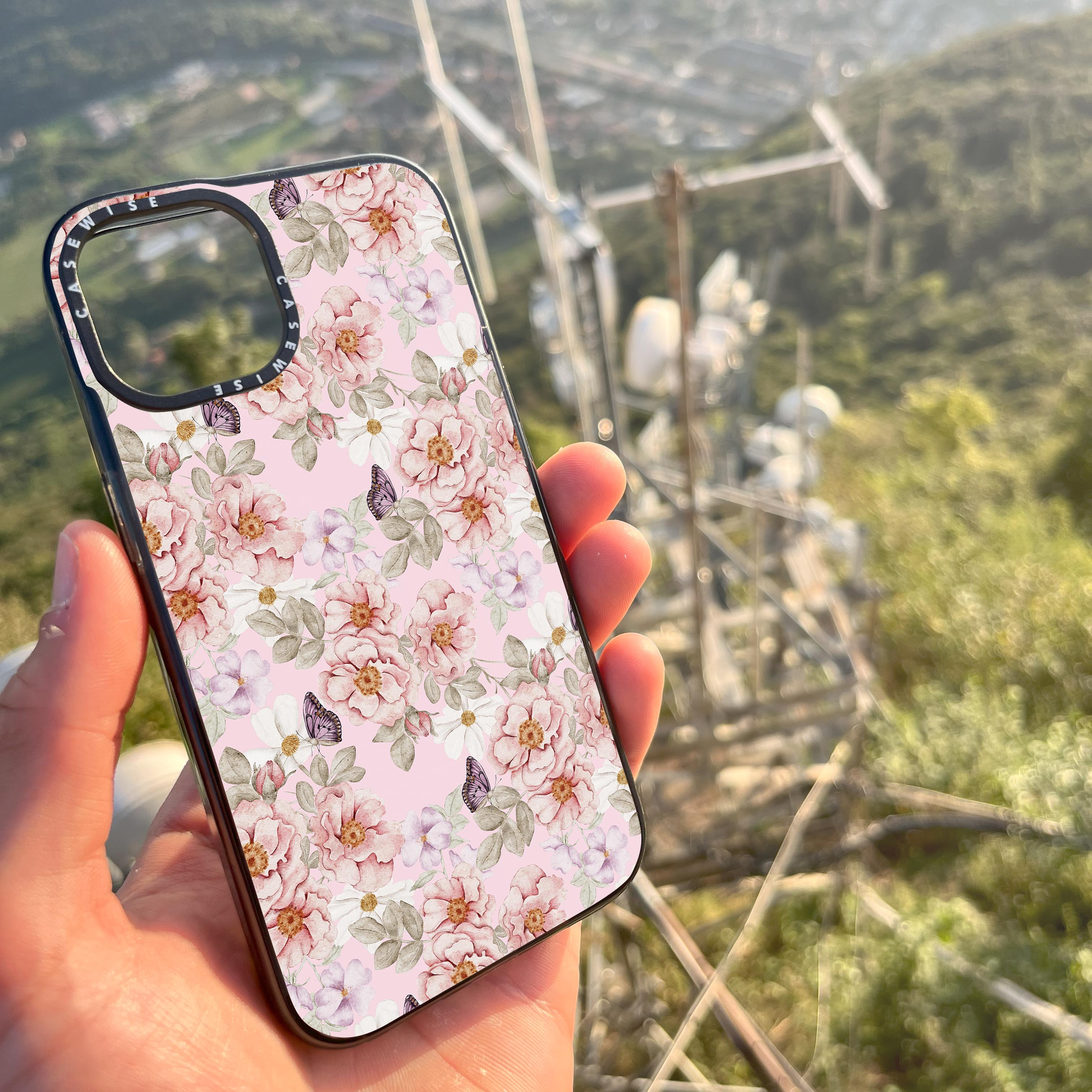 CASEWISE CASEWISE