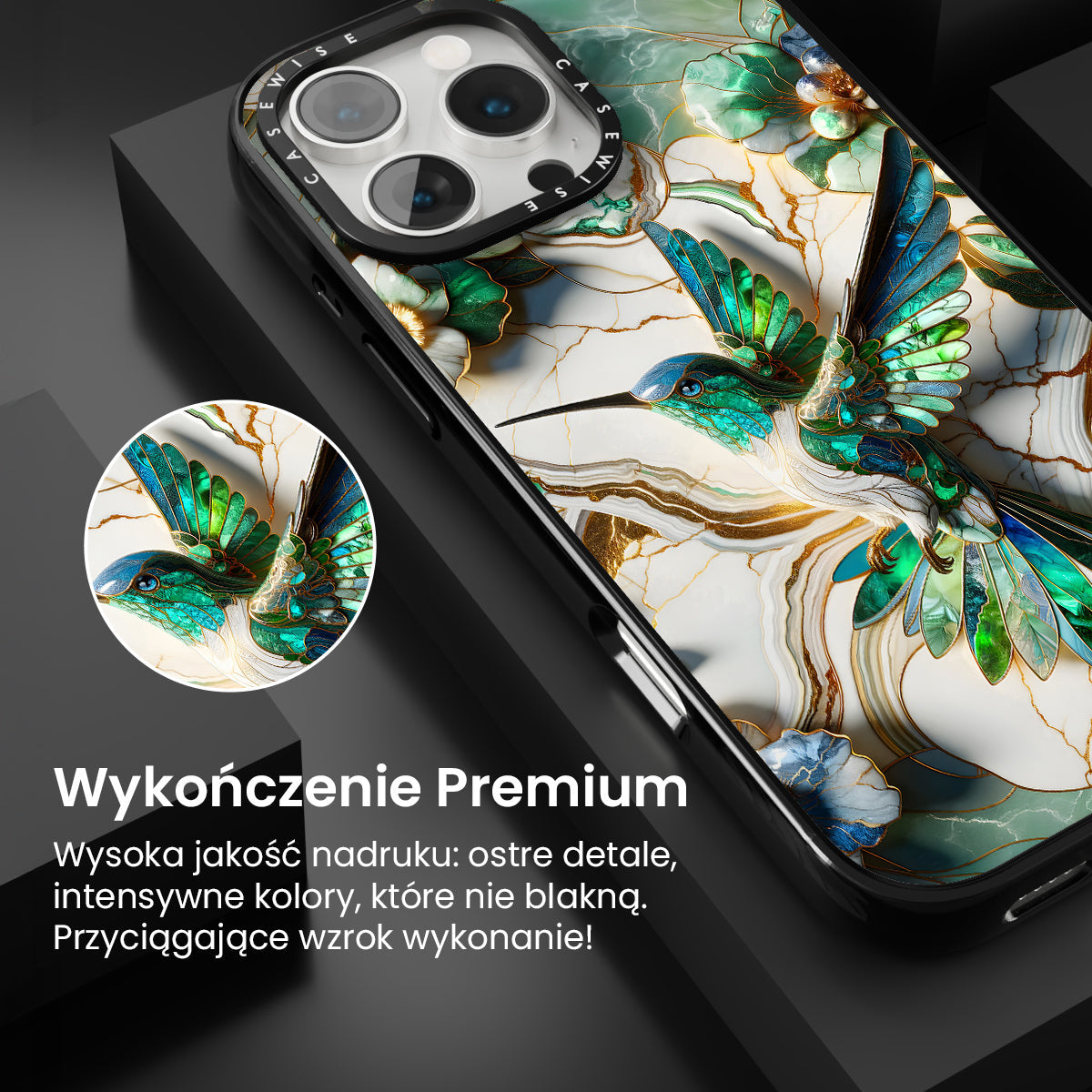 CASEWISE CASEWISE

Wykończenie Premium

Wysoka jakość nadruku: ostre detale, intensywne kolory, które nie blakną. Przyciągające wzrok wykonanie!