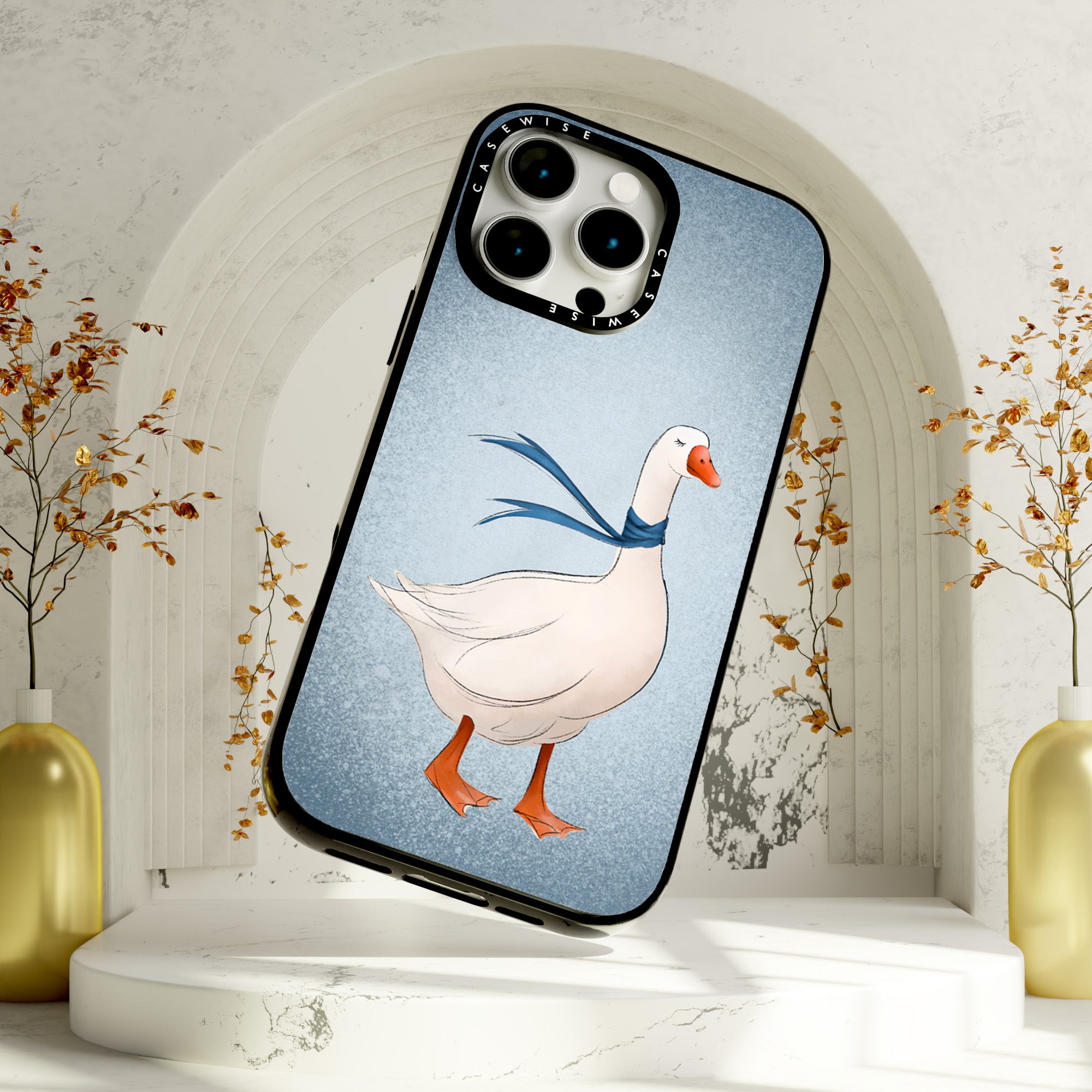 CASEWISE
CASEWISE