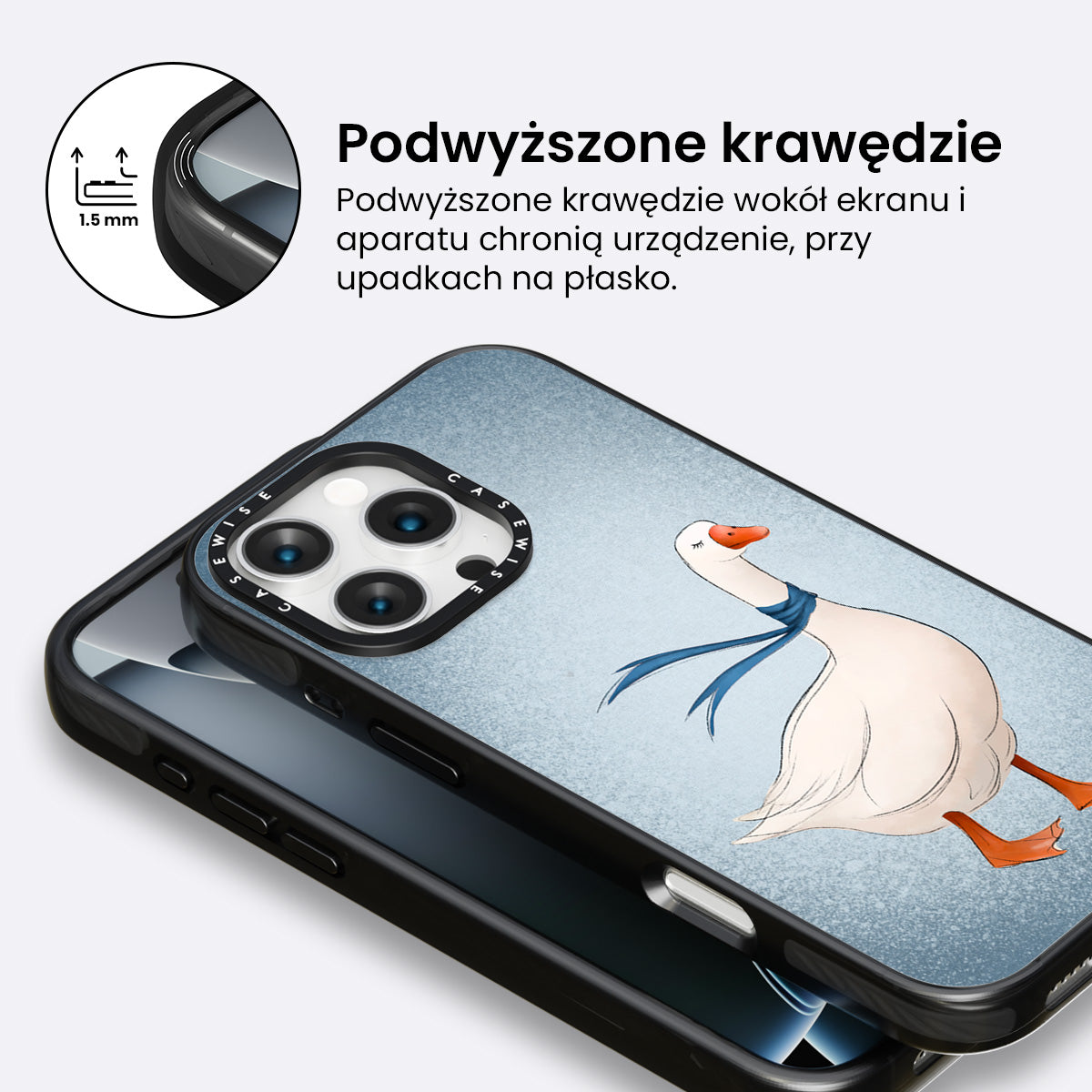 1.5 mm

Podwyższone krawędzie

Podwyższone krawędzie wokół ekranu i aparatu chronią urządzenie, przy upadkach na płasko.

CASEWISE CASEWISE