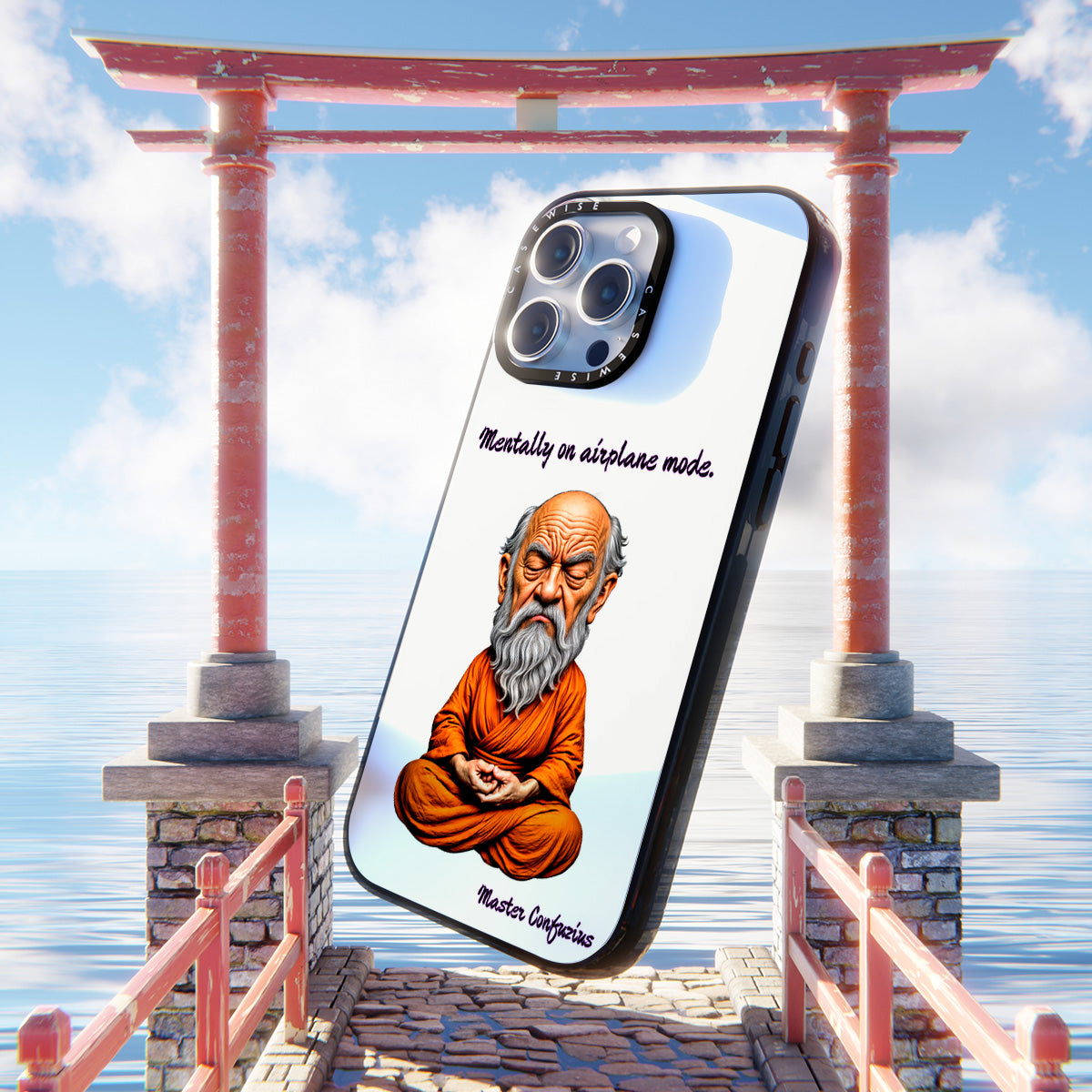 CASEWISE
CASEWISE

Mentally on airplane mode.

Master Confuzius