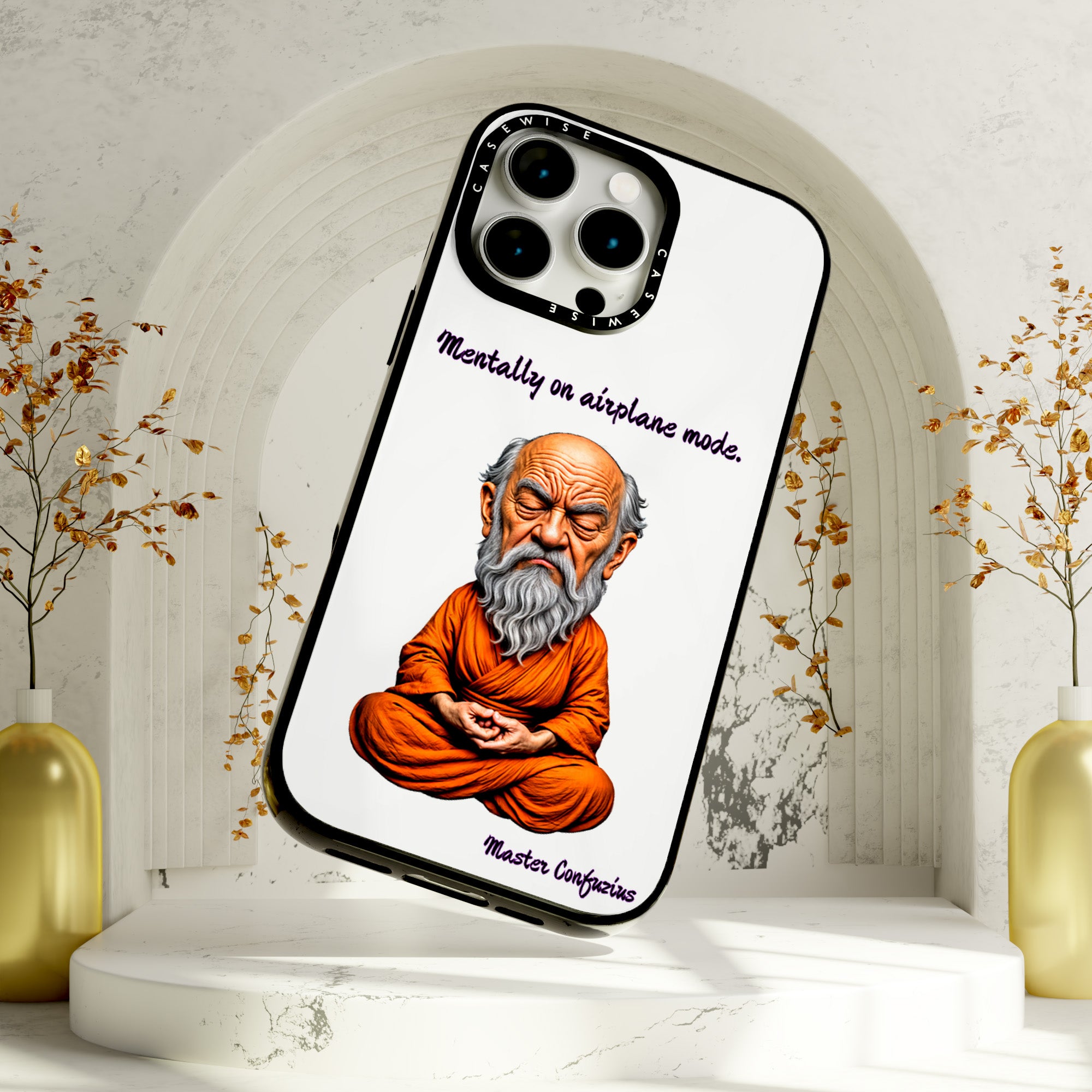 CASEWISE CASEWISE

Mentally on airplane mode.

Master Confuzius