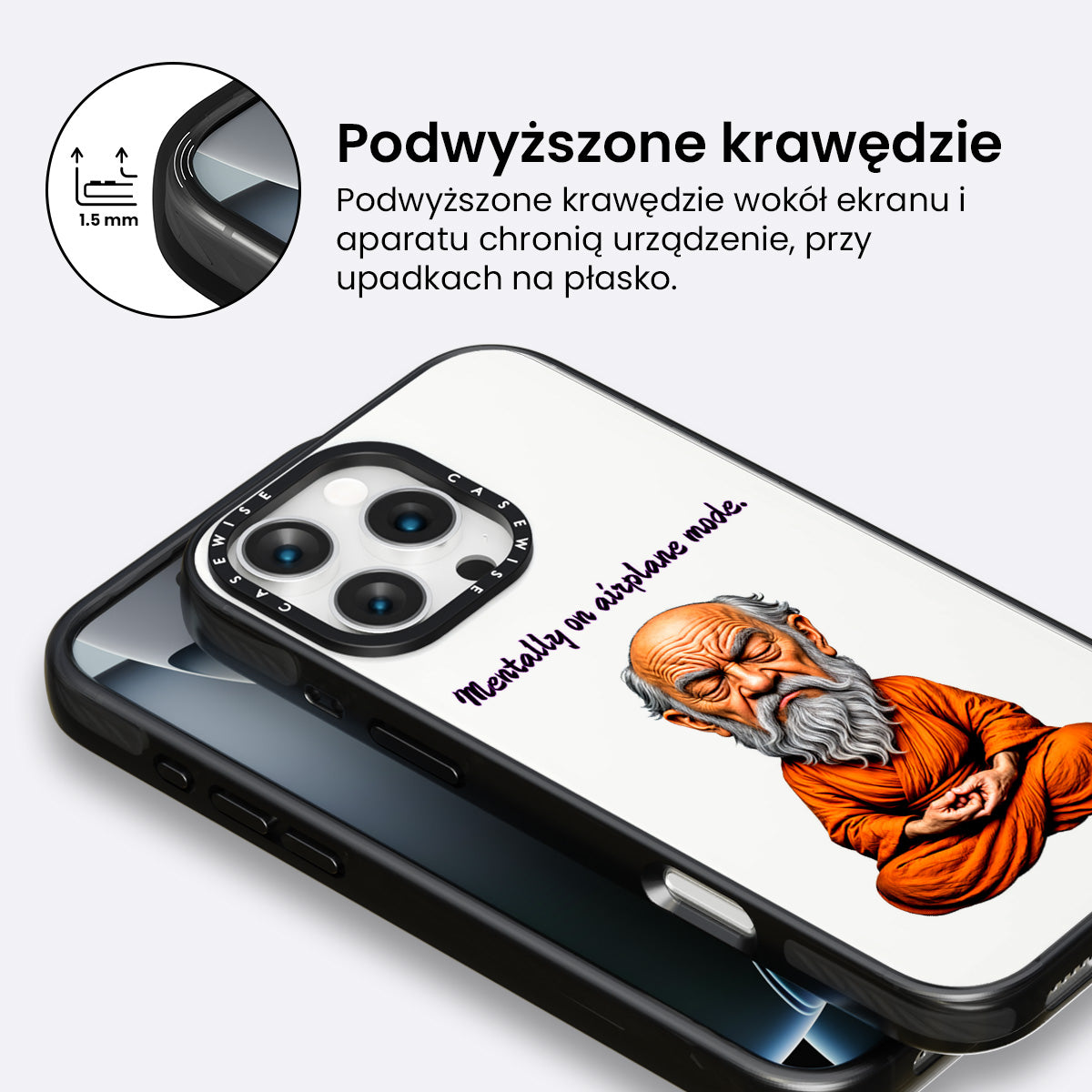 1.5 mm

Podwyższone krawędzie

Podwyższone krawędzie wokół ekranu i aparatu chronią urządzenie, przy upadkach na płasko.

CASEWISE CASEWISE

Mentally on airplane mode.