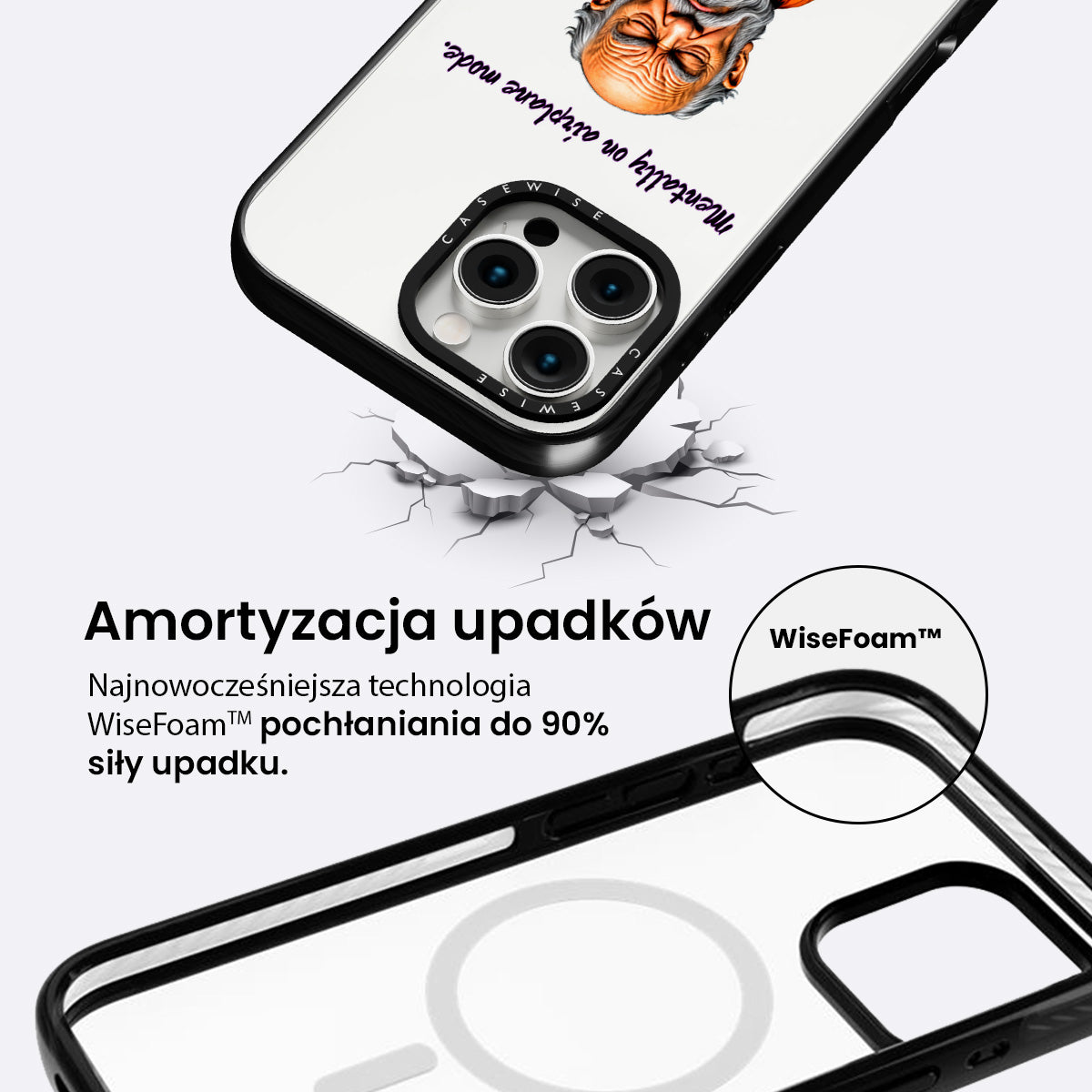 Mentally on airplane mode.

CASEWISE

CASEWISE

Amortyzacja upadków

Najnowocześniejsza technologia WiseFoam™ pochłaniania do 90% siły upadku.

WiseFoam™