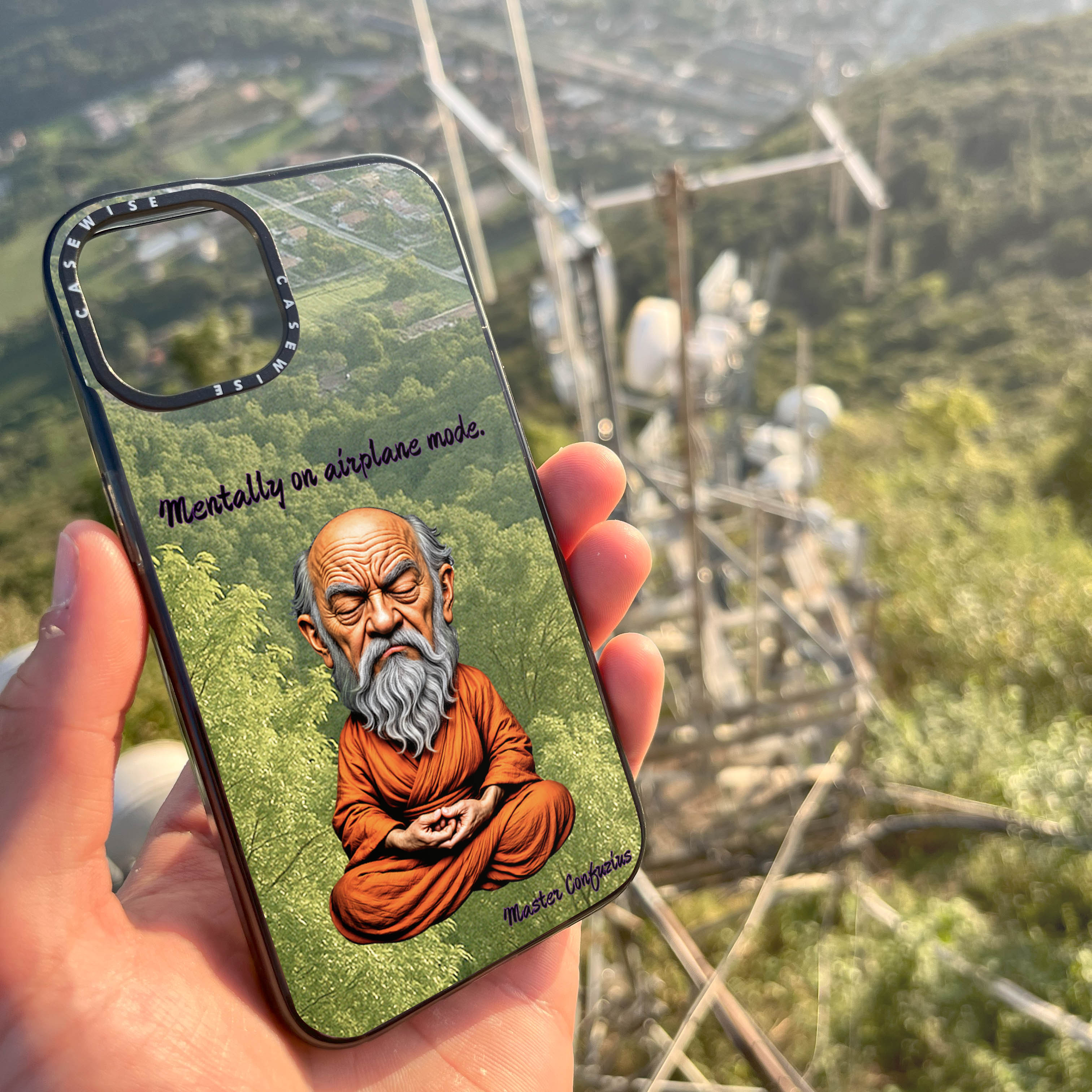 CASEWISE CASEWISE

Mentally on airplane mode.

Master Confuzius