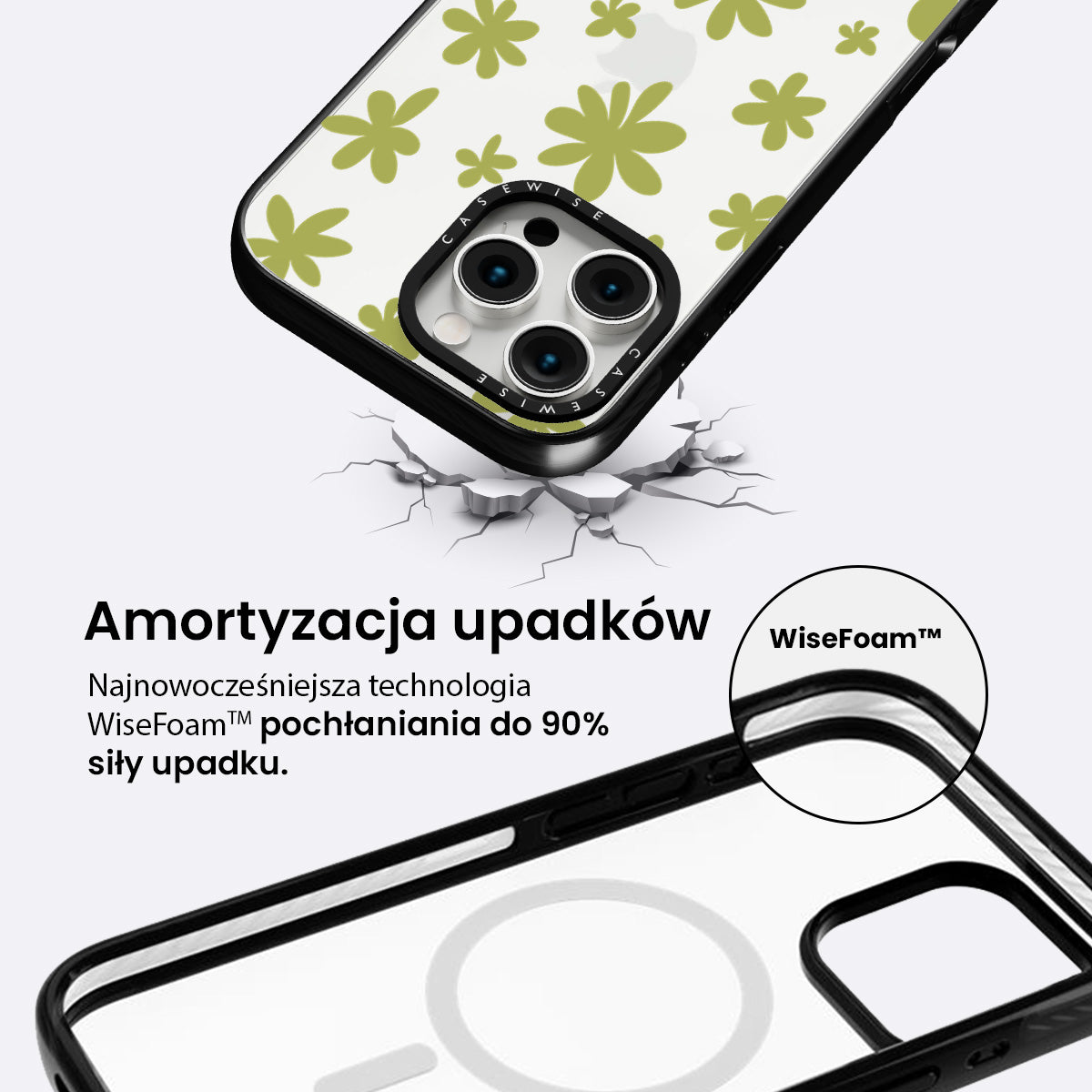 CASEWISE

CASEWISE

Amortyzacja upadków

Najnowocześniejsza technologia WiseFoam™ pochłaniania do 90% siły upadku.

WiseFoam™