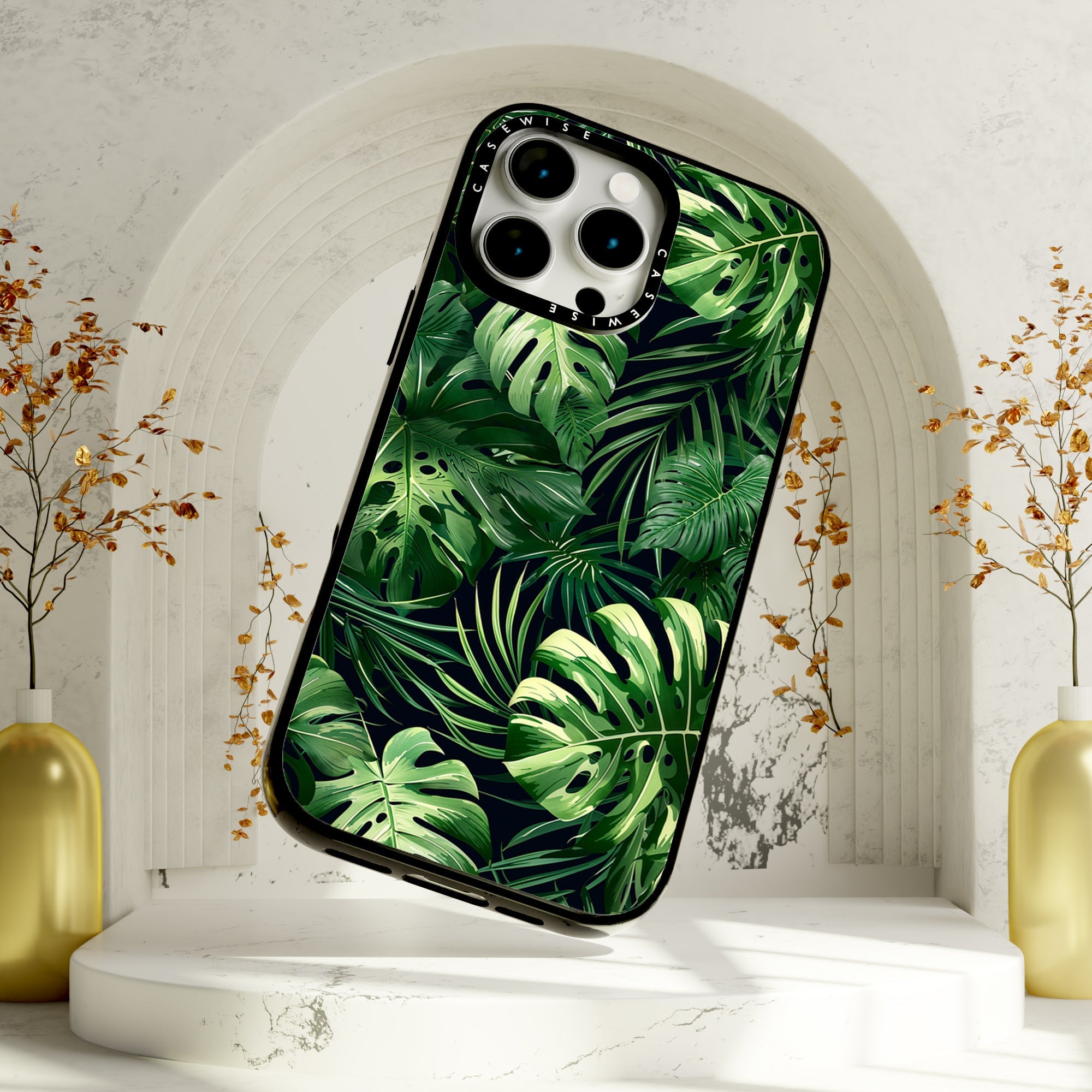 CASEWISE CASEWISE