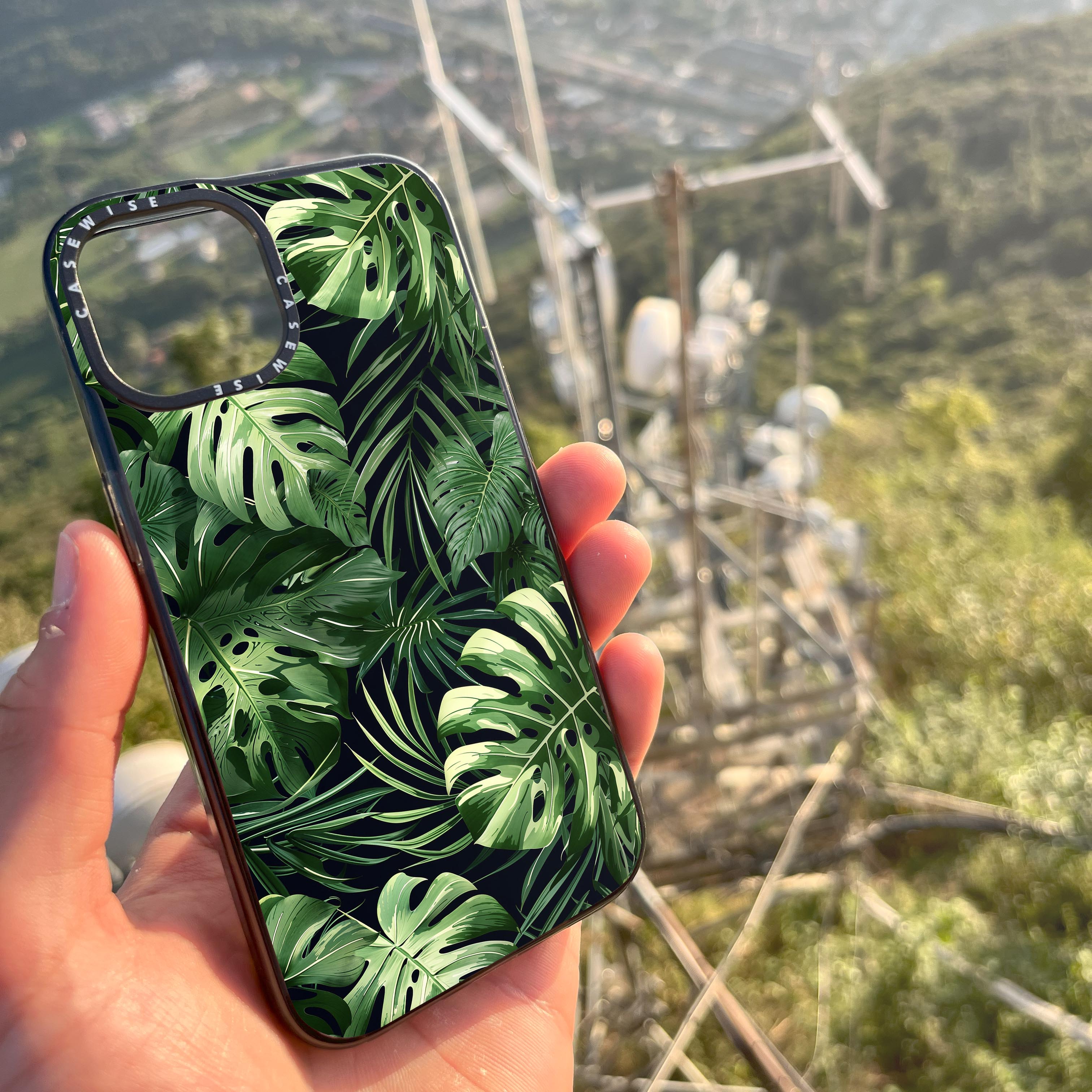 CASEWISE
CASEWISE