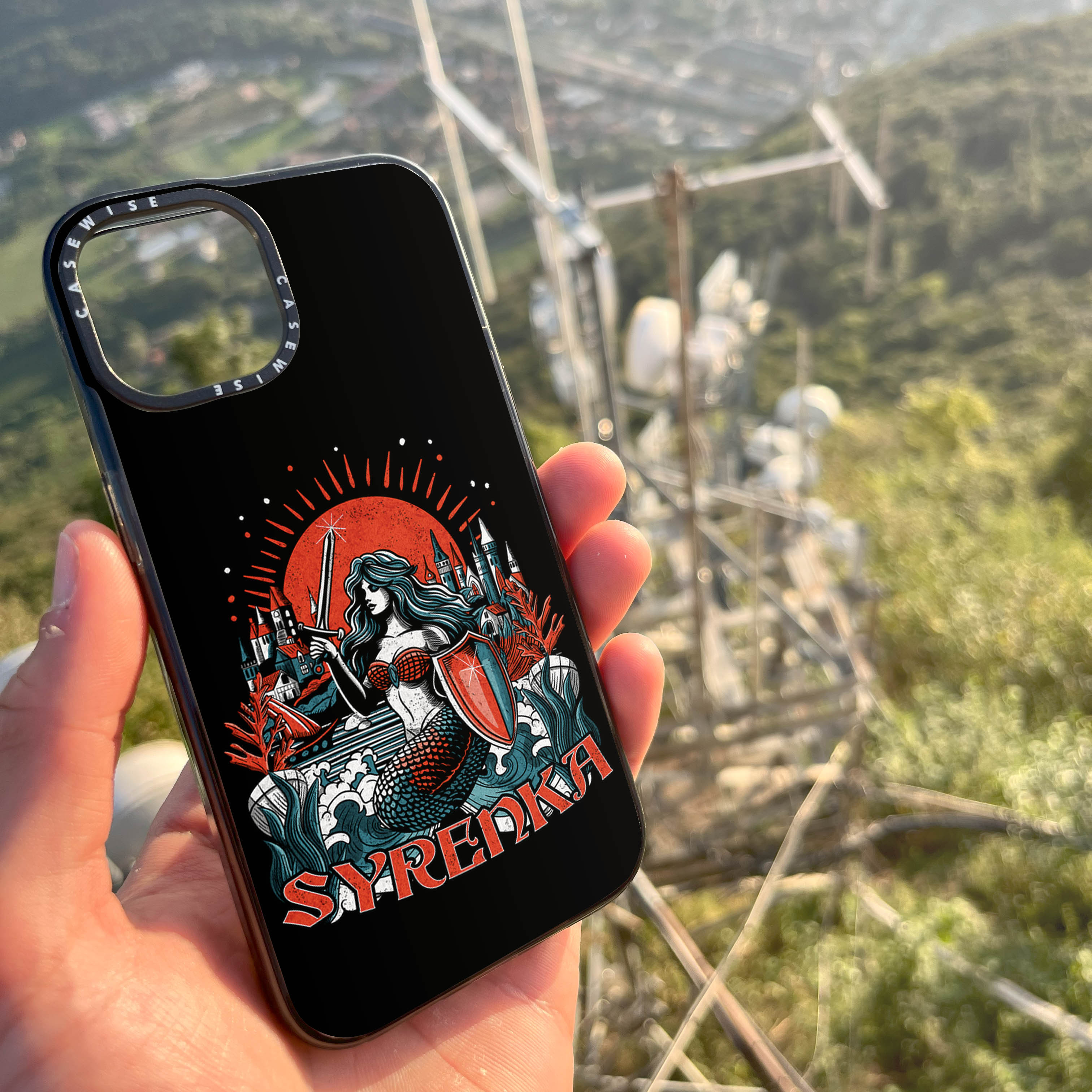 CASEWISE CASEWISE

SYRENKA