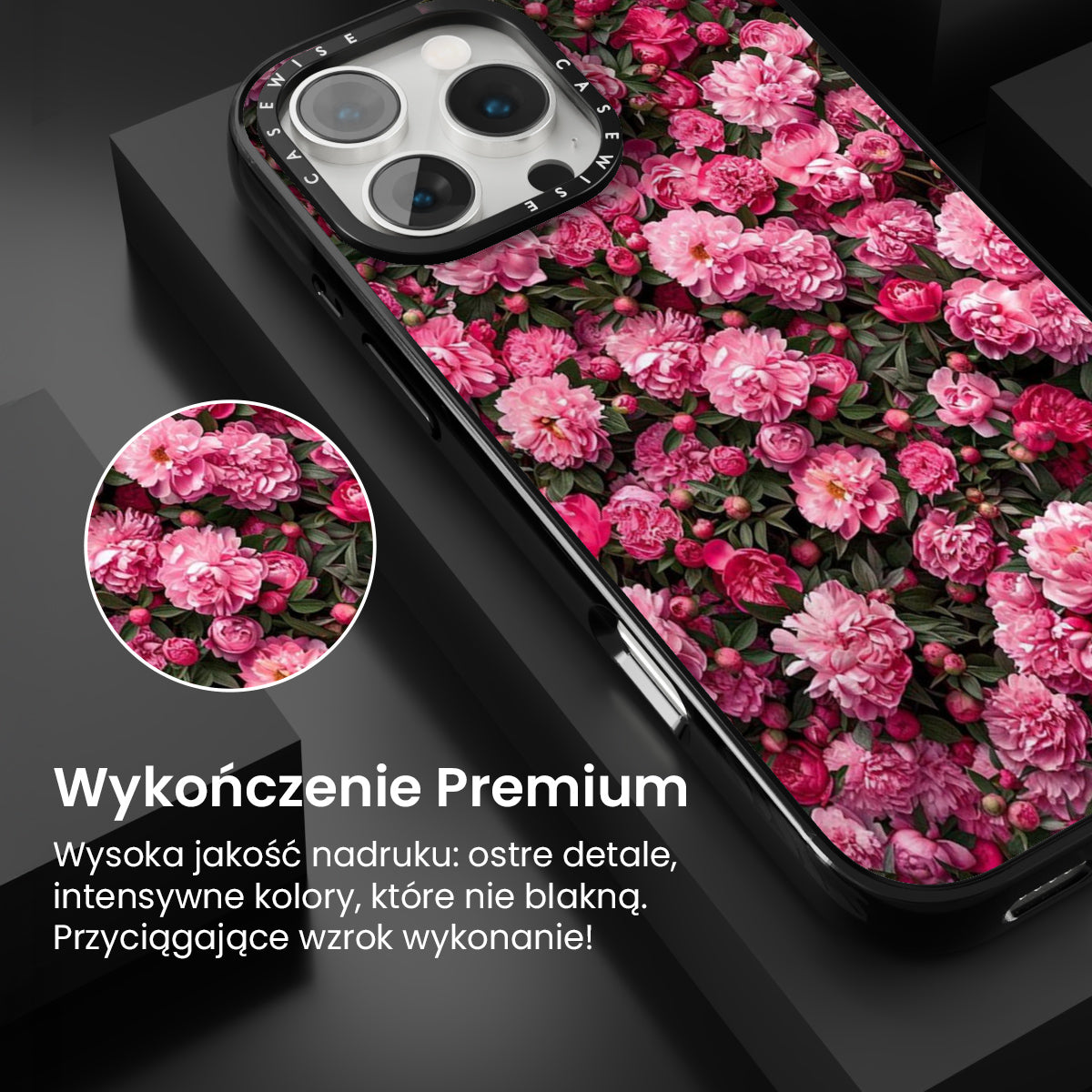 CASEWISE CASEWISE

Wykończenie Premium

Wysoka jakość nadruku: ostre detale, intensywne kolory, które nie blakną. Przyciągające wzrok wykonanie!