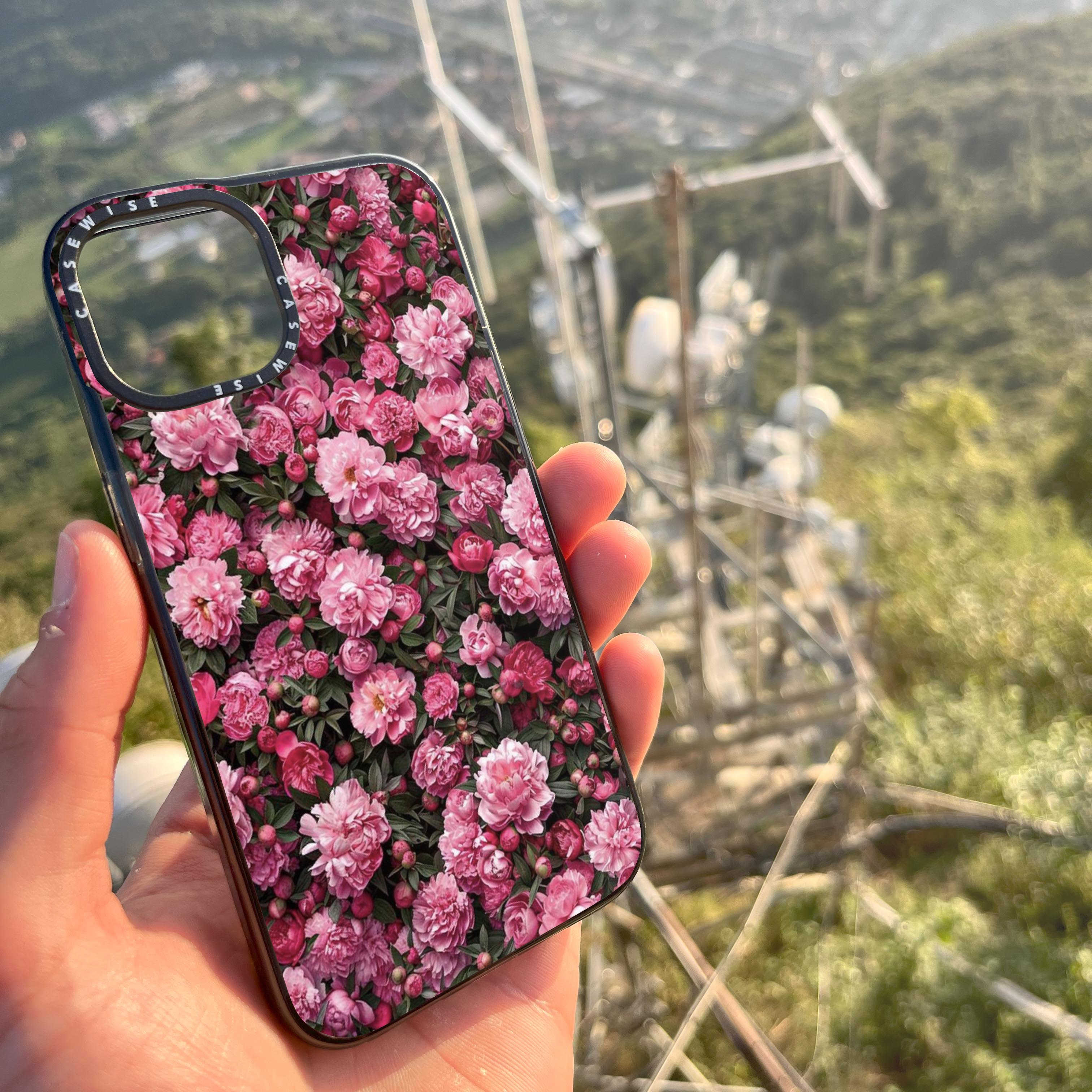 CASEWISE
CASEWISE