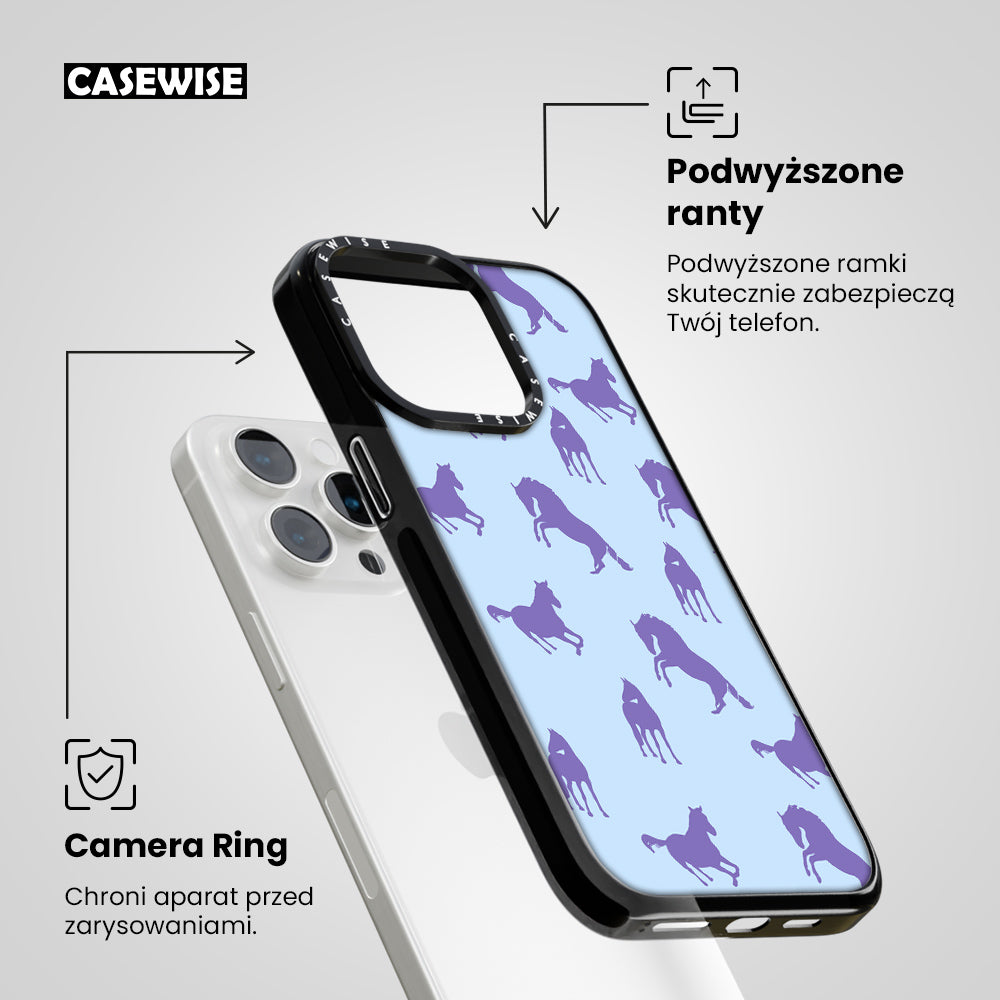 CASEWISE

Podwyższone ranty

Podwyższone ramki skutecznie zabezpieczą Twój telefon.

CASEWISE

CASEWISE

Camera Ring

Chroni aparat przed zarysowaniami.