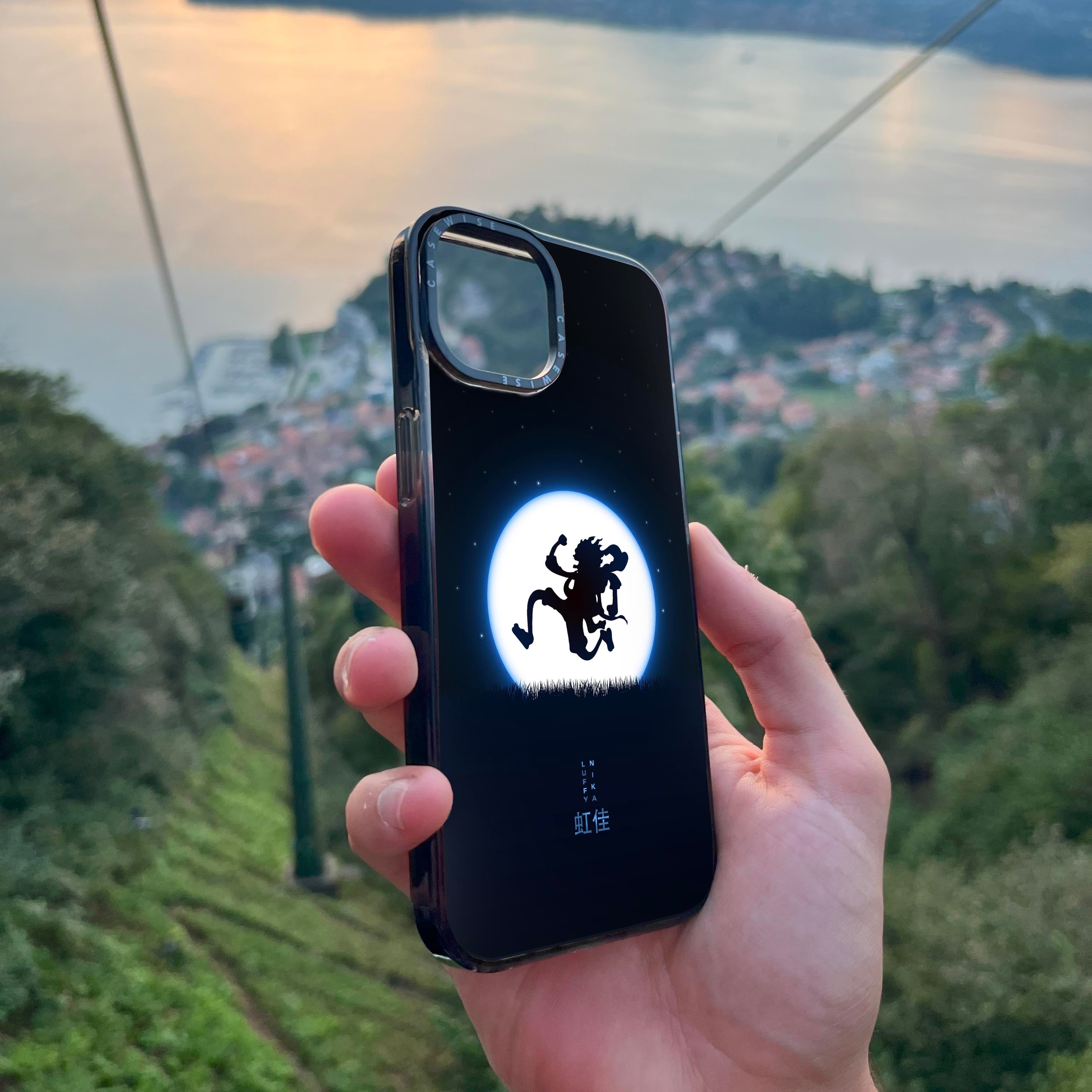 CASEWISE CASEWISE

LUFFY NIKA

虹佳