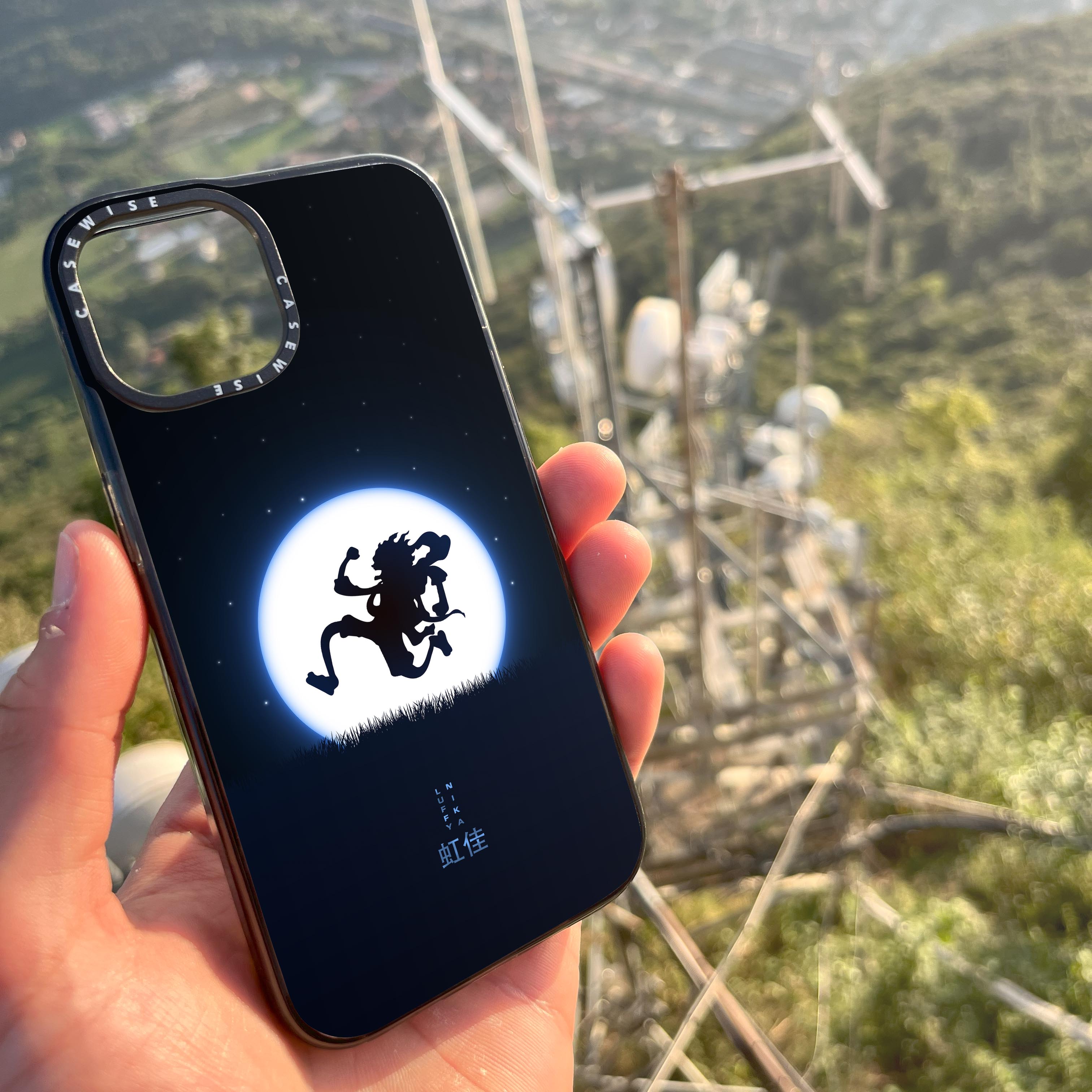 CASEWISE CASEWISE

LUFFY NIKA
虹佳