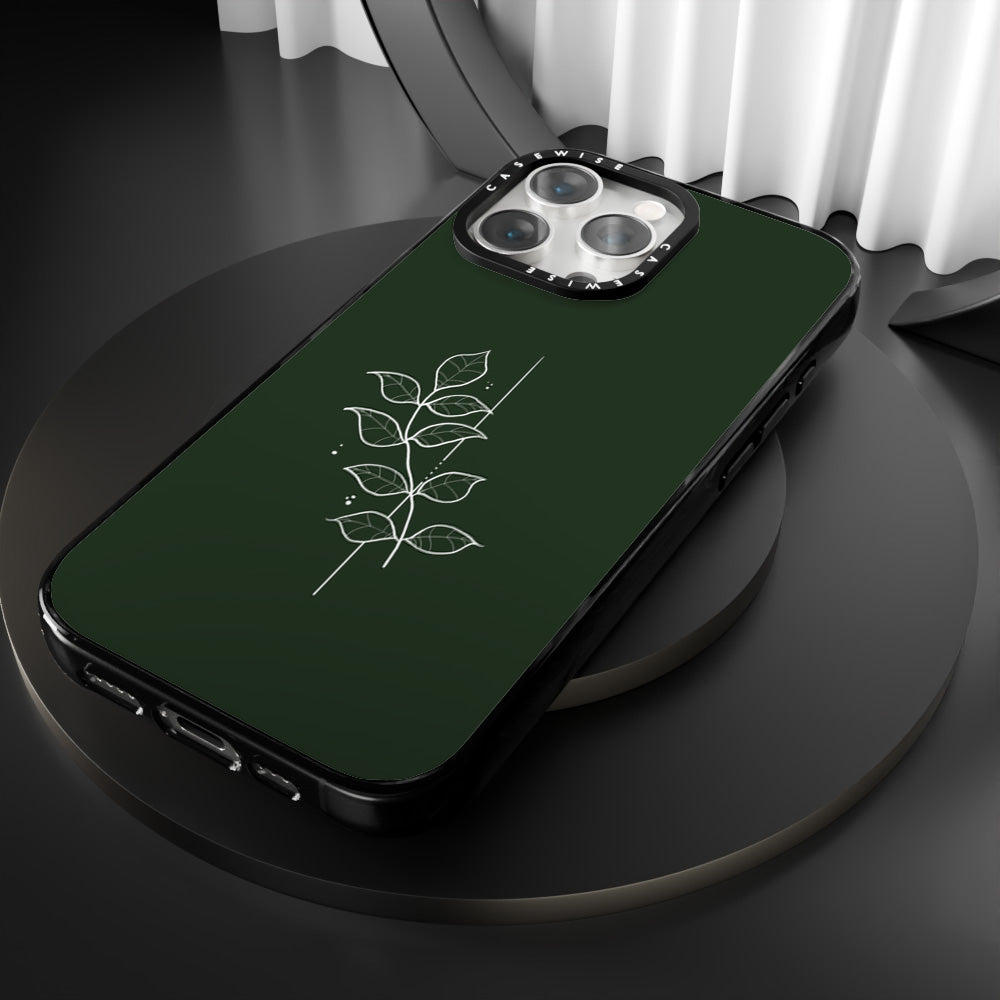 CASEWISE
CASEWISE