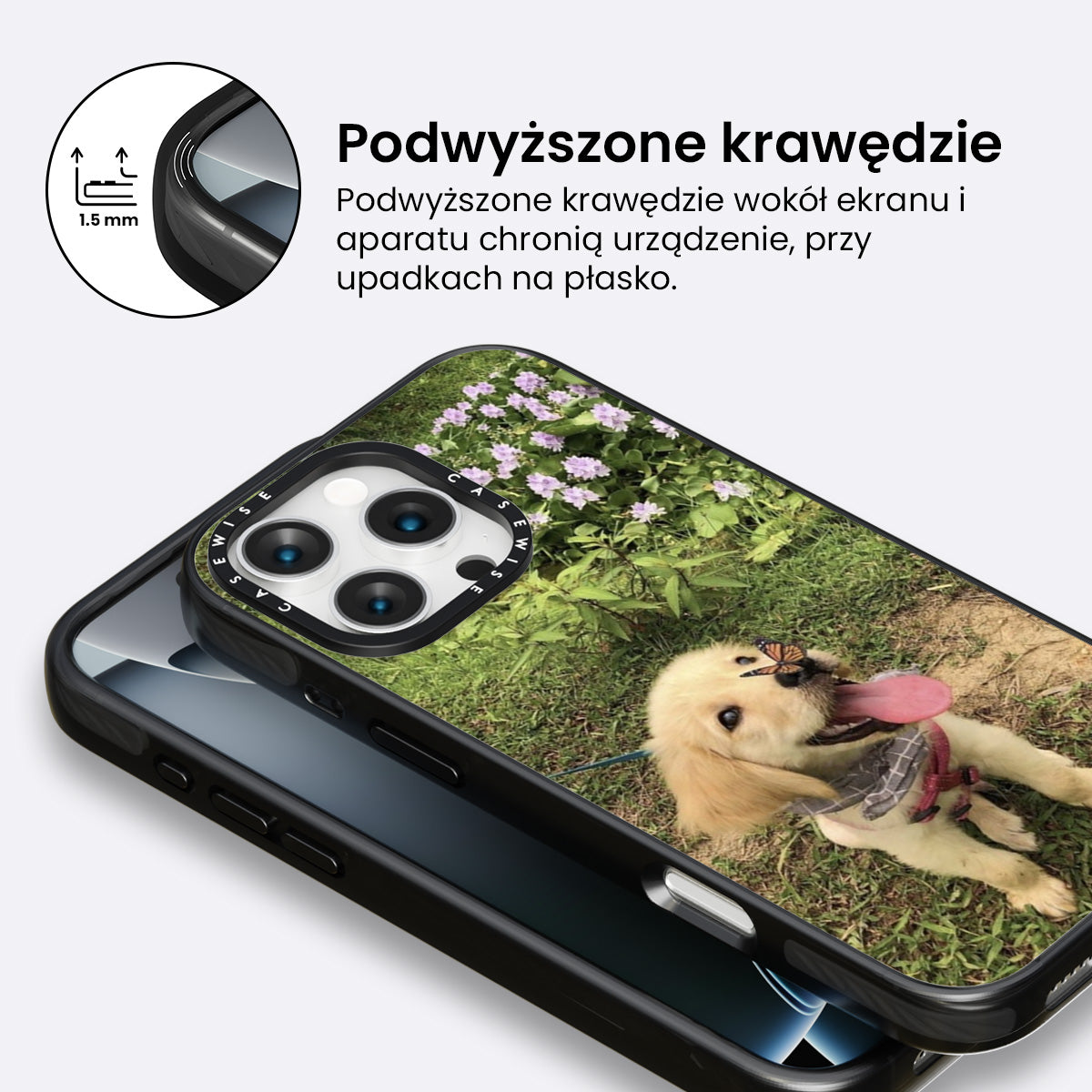 1.5 mm

Podwyższone krawędzie

Podwyższone krawędzie wokół ekranu i aparatu chronią urządzenie, przy upadkach na płasko.

CASEWISE CASEWISE