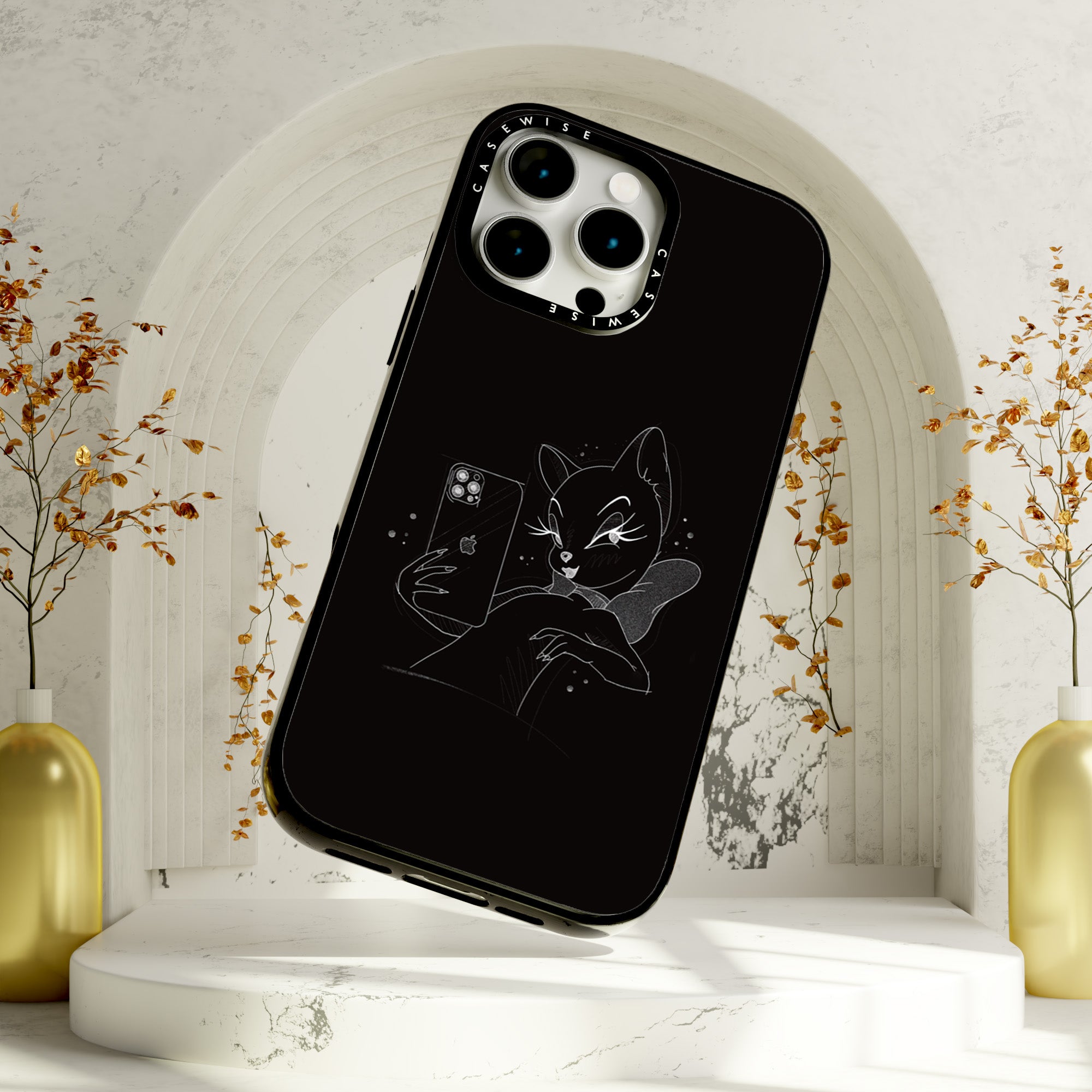 CASEWISE
CASEWISE