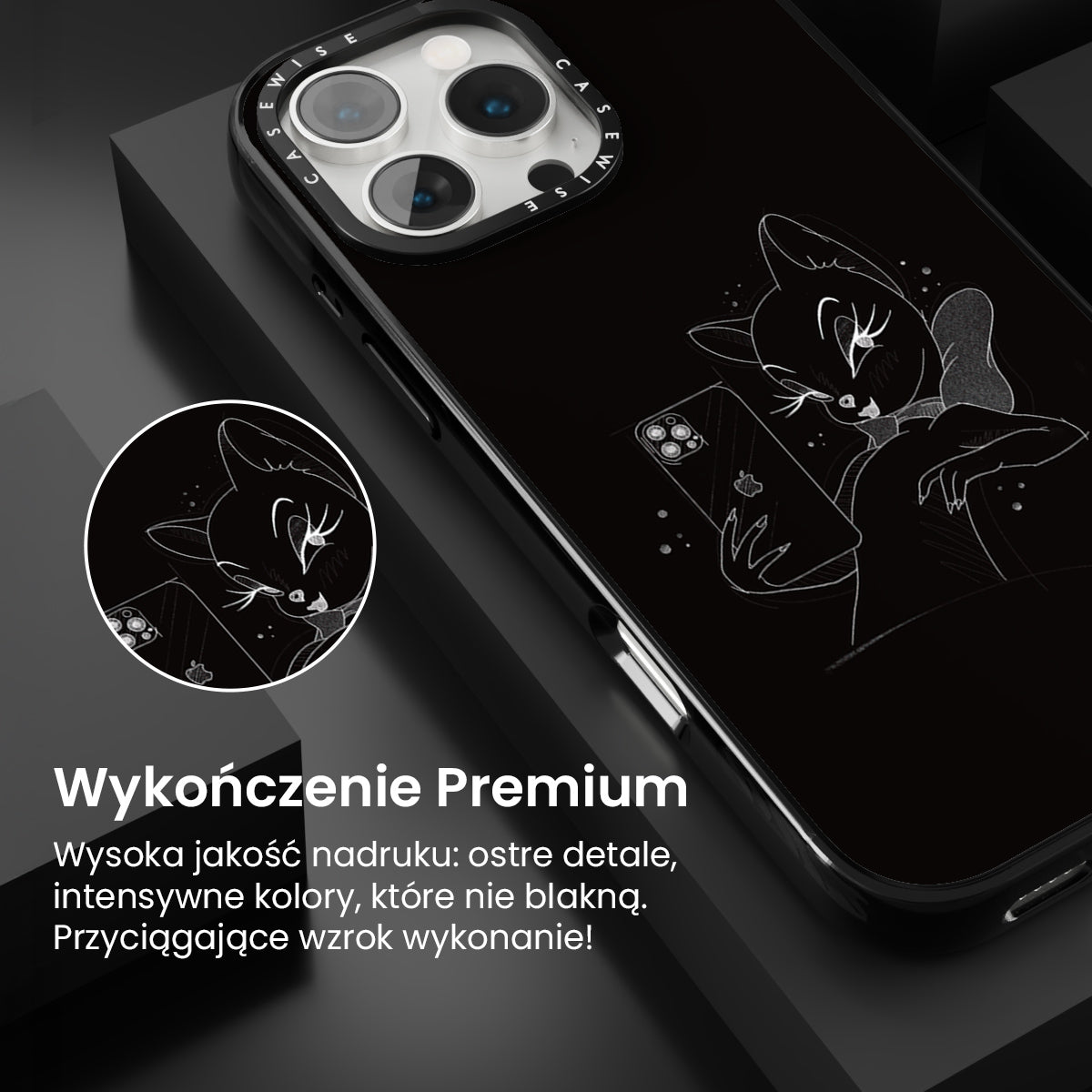 CASEWISE CASEWISE

Wykończenie Premium

Wysoka jakość nadruku: ostre detale, intensywne kolory, które nie blakną. Przyciągające wzrok wykonanie!