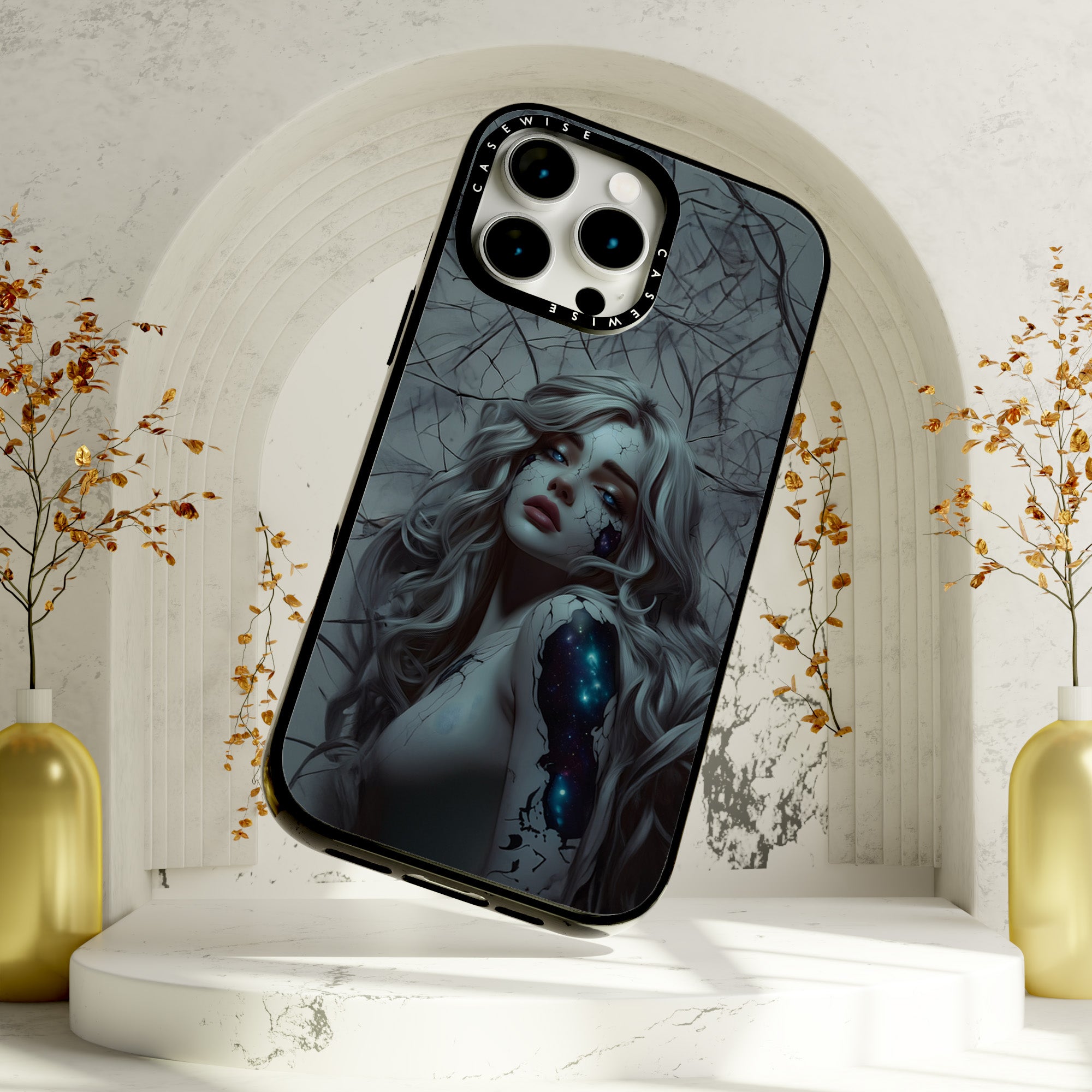 CASEWISE
CASEWISE